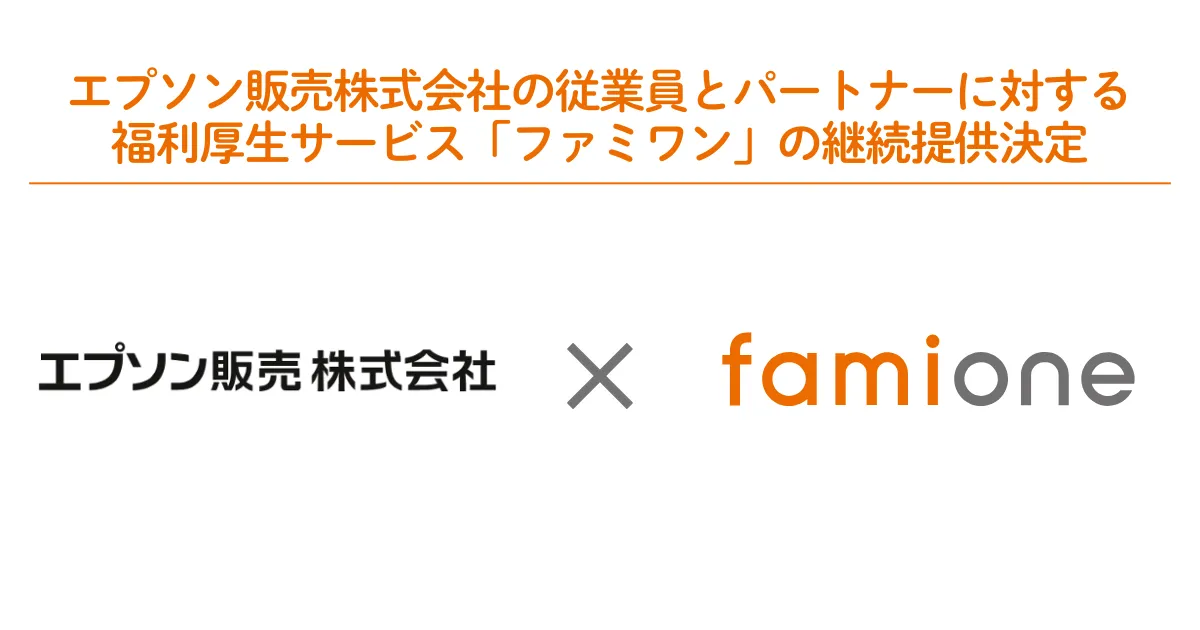 エプソン販売株式会社の従業員とパートナーに対する
福利厚生サービス「ファミワン」の継続提供決定

エプソン販売 株式会社 × famione