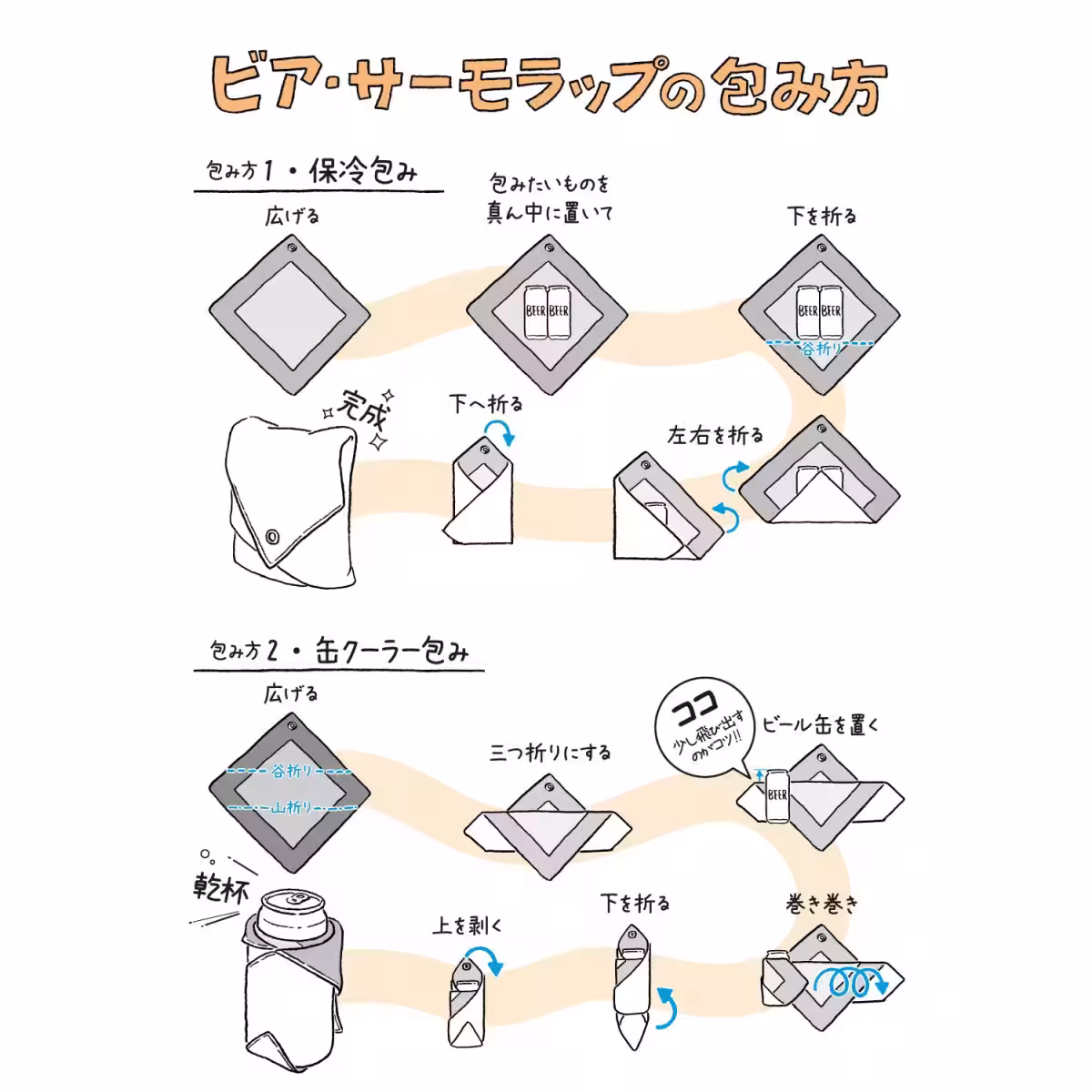 ビア・サーモラップの包み方

包み方1・保冷包み

広げる

包みたいものを真ん中に置いて

BEER BEER

下を折る

BEER BEER

谷折り

左右を折る

下へ折る

完成

包み方2・缶クーラー包み

広げる

谷折り

山折り

三つ折りにする

ココ

少し飛び出すのがコツ!!

ビール缶を置く

BEER

巻き巻き

下を折る

上を剥く

乾杯