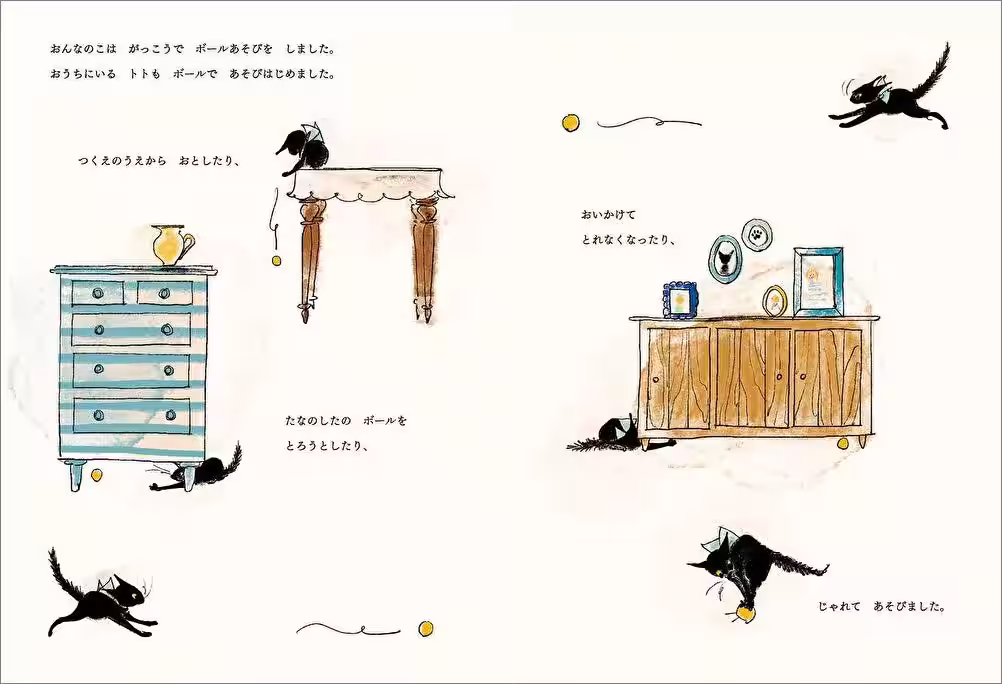 おんなのこは　がっこうで　ボールあそびを　しました。
おうちにいる　トトも　ボールで　あそびはじめました。

つくえのうえから　おとしたり、

たなのしたの　ボールを
とろうとしたり、

おいかけて
とれなくなったり、

じゃれて　あそびました。