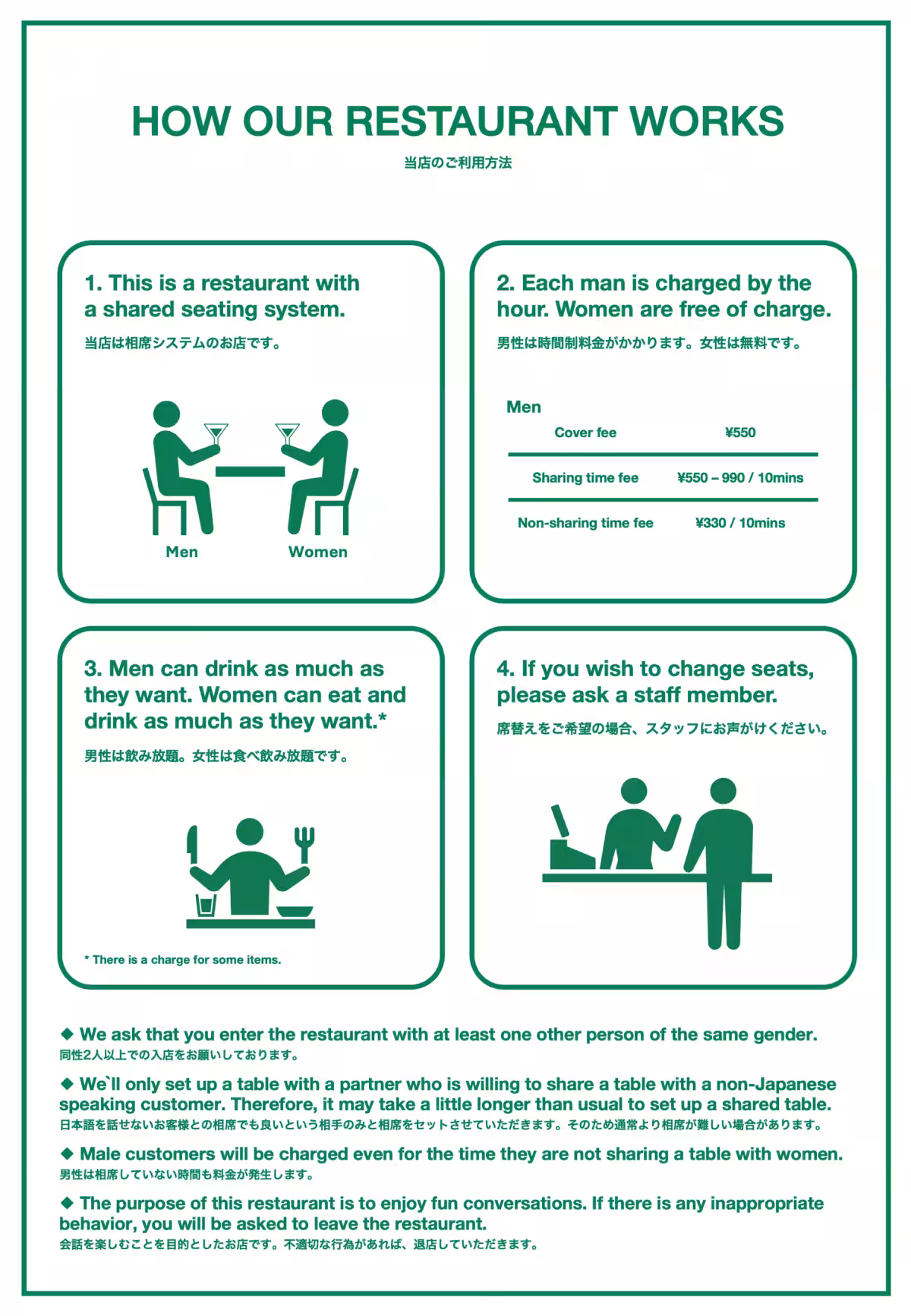 HOW OUR RESTAURANT WORKS
当店のご利用方法

1. This is a restaurant with a shared seating system.
当店は相席システムのお店です。

Men
Women

2. Each man is charged by the hour. Women are free of charge.
男性は時間制料金がかかります。女性は無料です。

Men

| Cover fee | ¥550 |
|---|---|
| Sharing time fee | ¥550 – 990 / 10mins |
| Non-sharing time fee | ¥330 / 10mins |

3. Men can drink as much as they want. Women can eat and drink as much as they want.*
男性は飲み放題。女性は食べ飲み放題です。

* There is a charge for some items.

4. If you wish to change seats, please ask a staff member.
席替えをご希望の場合、スタッフにお声がけください。

◆ We ask that you enter the restaurant with at least one other person of the same gender.
同性2人以上での入店をお願いしております。

◆ We`ll only set up a table with a partner who is willing to share a table with a non-Japanese speaking customer. Therefore, it may take a little longer than usual to set up a shared table.
日本語を話せないお客様との相席でも良いという相手のみと相席をセットさせていただきます。そのため通常より相席が難しい場合があります。

◆ Male customers will be charged even for the time they are not sharing a table with women.
男性は相席していない時間も料金が発生します。

◆ The purpose of this restaurant is to enjoy fun conversations. If there is any inappropriate behavior, you will be asked to leave the restaurant.
会話を楽しむことを目的としたお店です。不適切な行為があれば、退店していただきます。