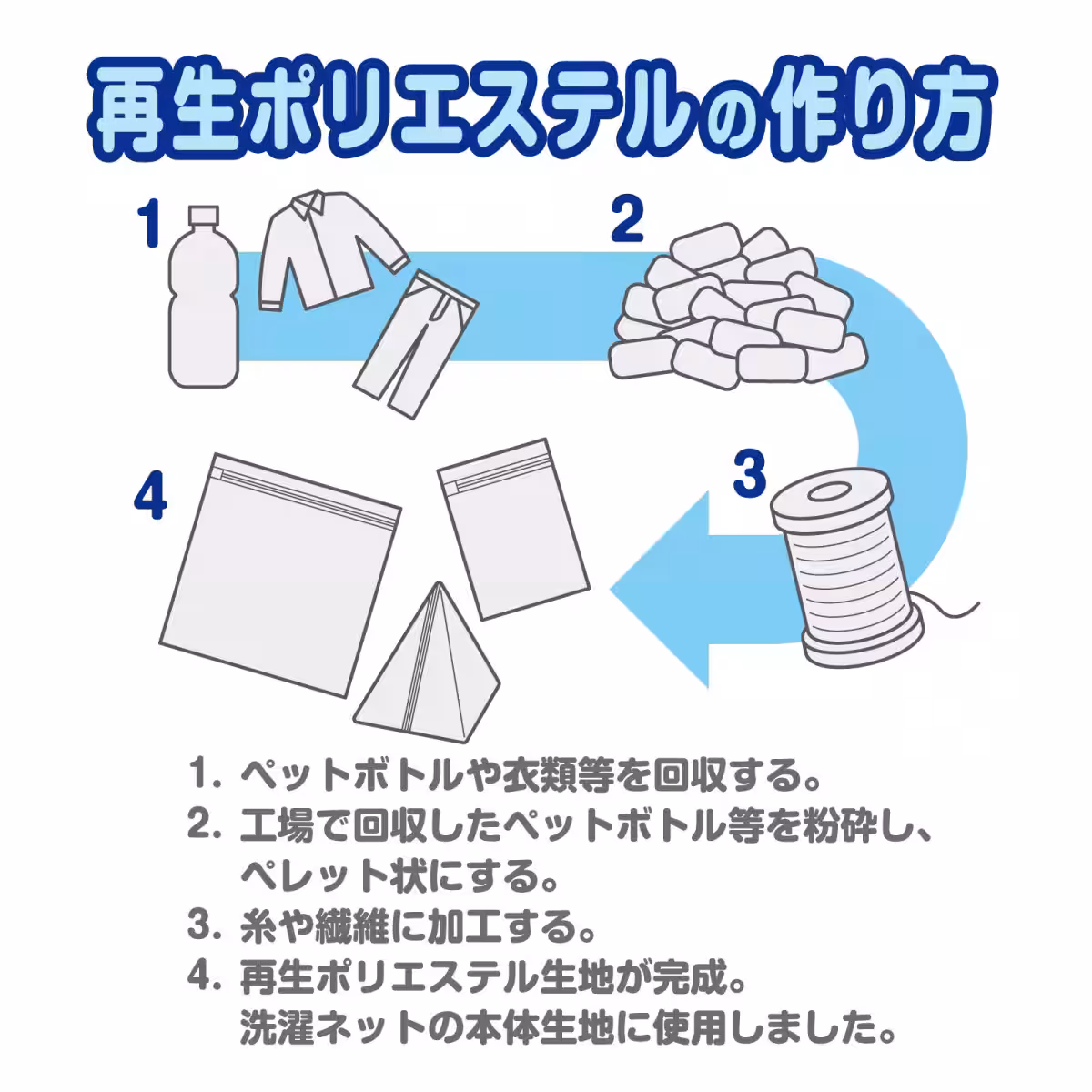 再生ポリエステルの作り方

1

2

3

4

1. ペットボトルや衣類等を回収する。
2. 工場で回収したペットボトル等を粉砕し、ペレット状にする。
3. 糸や繊維に加工する。
4. 再生ポリエステル生地が完成。洗濯ネットの本体生地に使用しました。