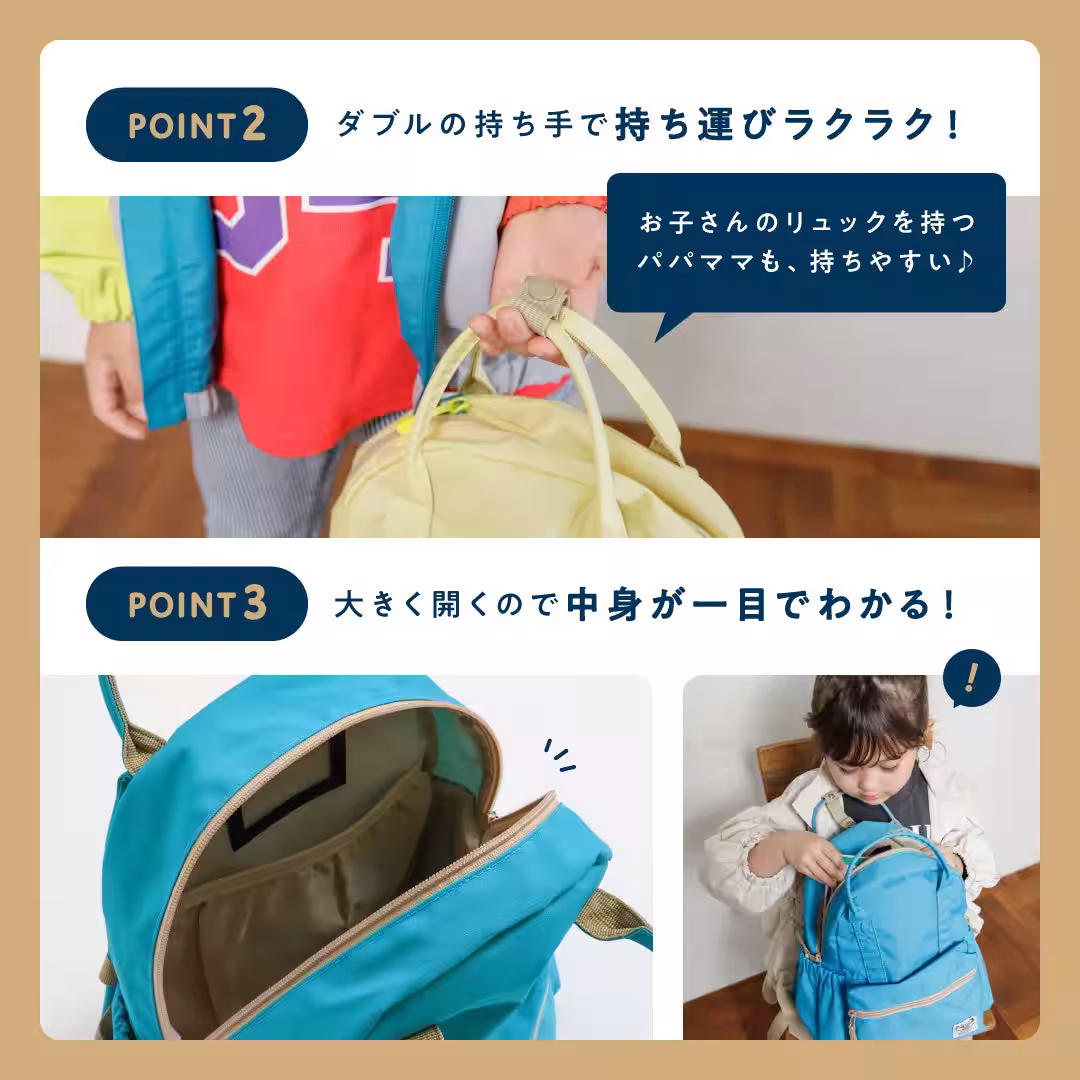 POINT 2 ダブルの持ち手で持ち運びラクラク！

お子さんのリュックを持つパパママも、持ちやすい♪

POINT 3 大きく開くので中身が一目でわかる！

!