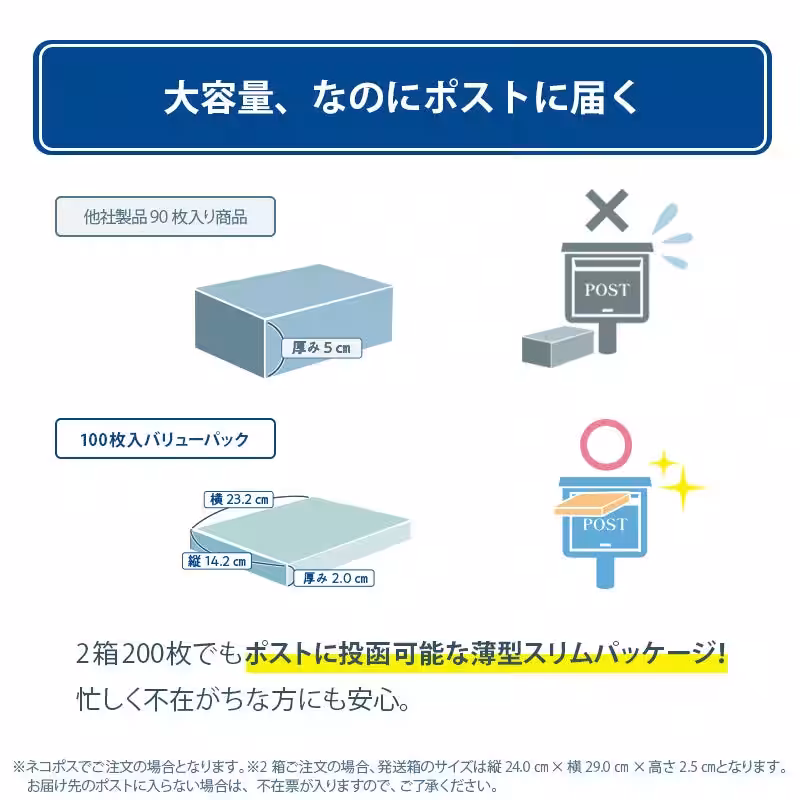 大容量、なのにポストに届く

他社製品 90 枚入り商品

厚み 5 cm

POST

100枚入バリューパック

横 23.2 cm

縦 14.2 cm

厚み 2.0 cm

POST

2箱200枚でもポストに投函可能な薄型スリムパッケージ!
忙しく不在がちな方にも安心。

※ネコポスでご注文の場合となります。※2 箱ご注文の場合、発送箱のサイズは縦 24.0 cm × 横 29.0 cm × 高さ 2.5 cmとなります。
お届け先のポストに入らない場合は、不在票が入りますので、ご了承ください。