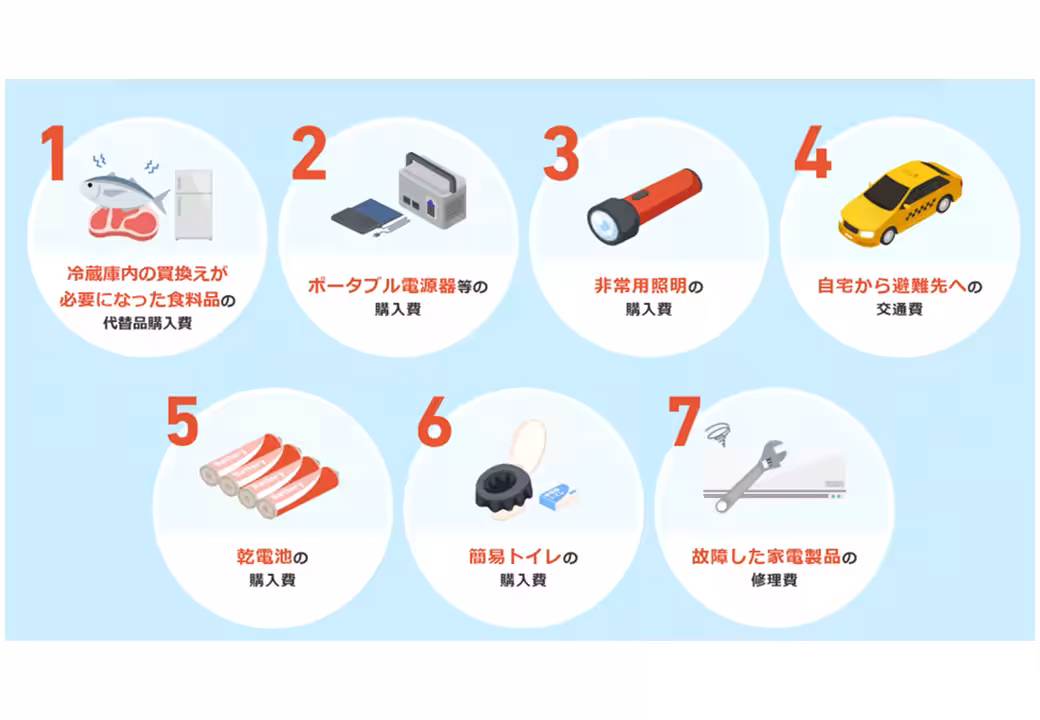 1
冷蔵庫内の買換えが必要になった食料品の代替品購入費

2
ポータブル電源器等の購入費

3
非常用照明の購入費

4
自宅から避難先への交通費

5
乾電池の購入費

6
簡易トイレの購入費

7
故障した家電製品の修理費