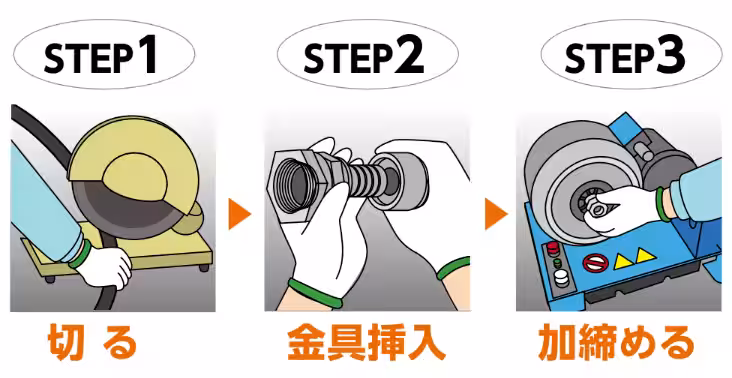 STEP1

切 る

STEP2

金具挿入

STEP3

加締める