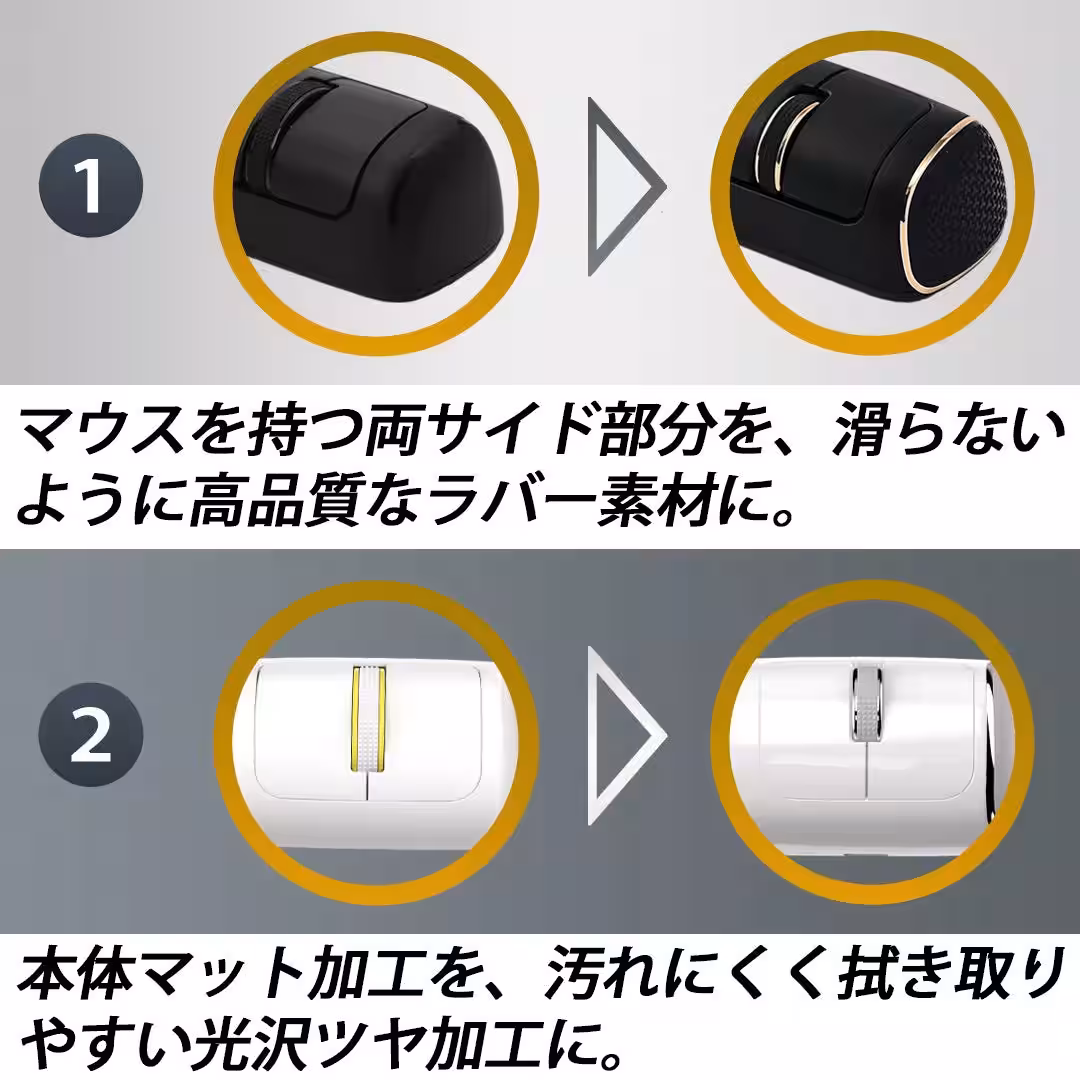 1

マウスを持つ両サイド部分を、滑らないように高品質なラバー素材に。

2

本体マット加工を、汚れにくく拭き取りやすい光沢ツヤ加工に。