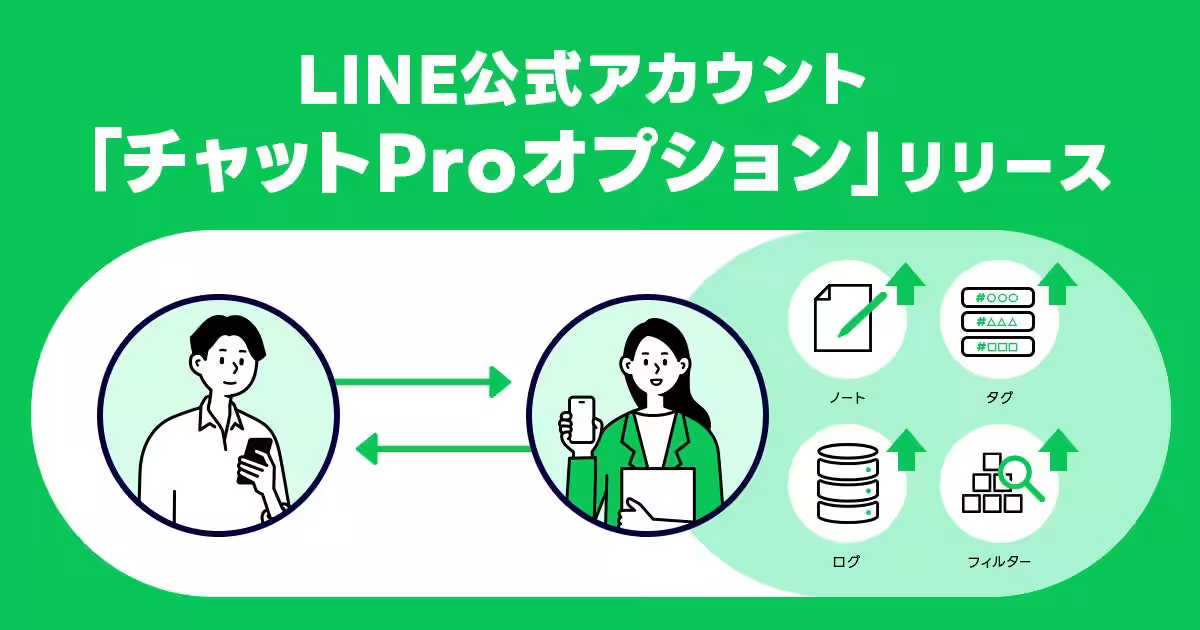 LINE公式アカウント
「チャットProオプション」リリース

#○○○
#△△△
#□□□

ノート

タグ

ログ

フィルター