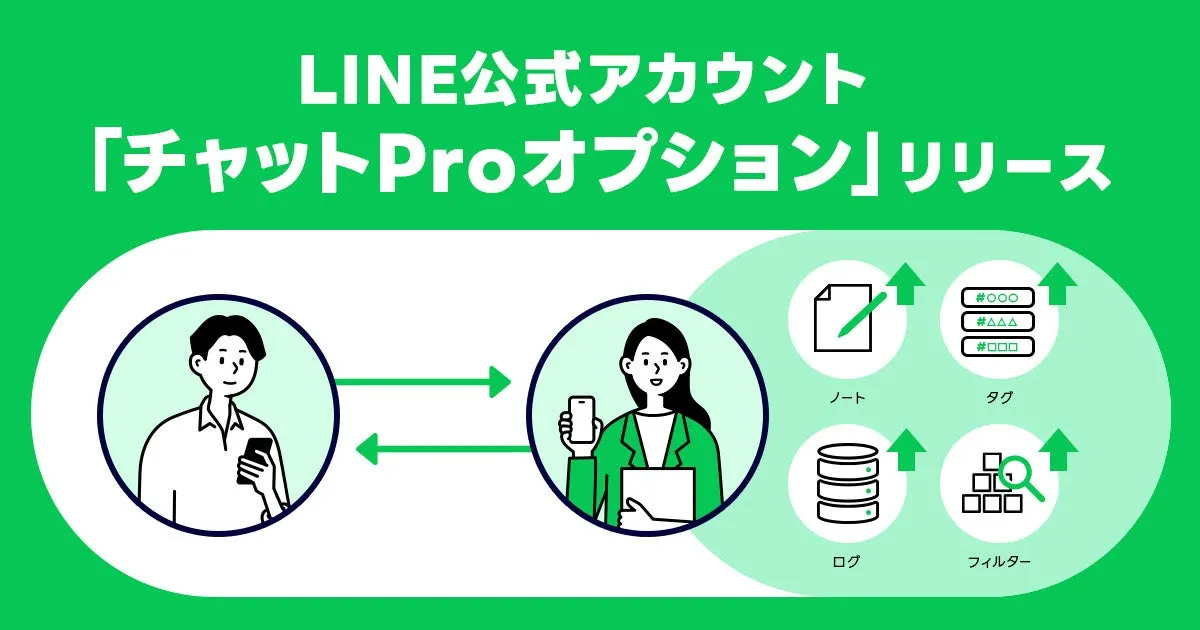 LINE公式アカウント
「チャットProオプション」リリース

#○○○
#△△△
#□□□

ノート

タグ

ログ

フィルター