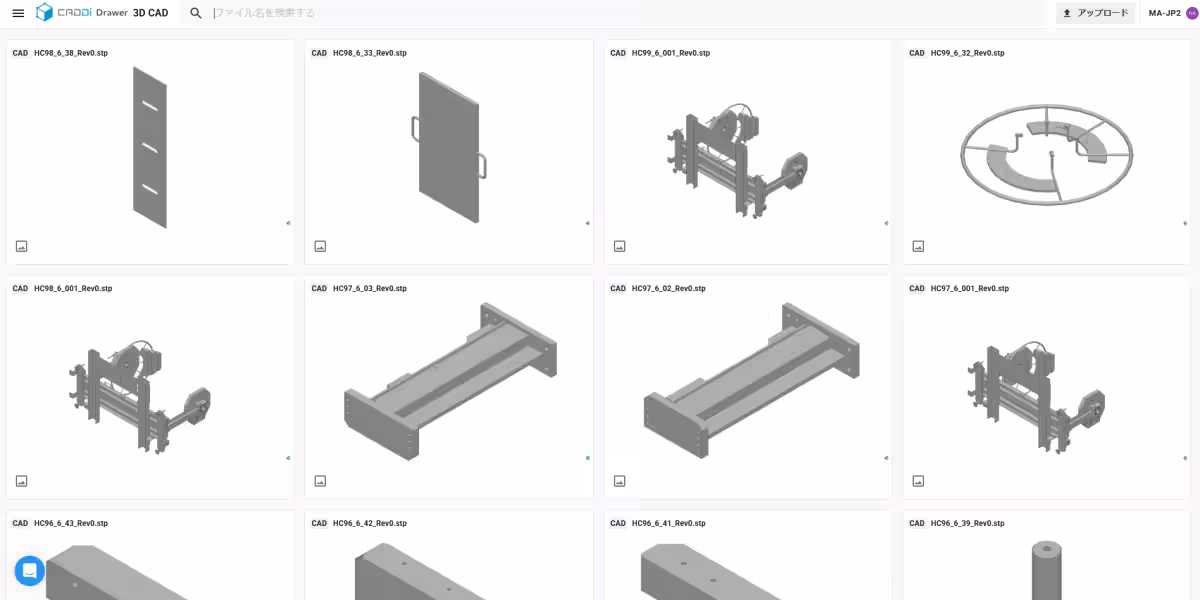 CADDi Drawer 3D CAD

ファイル名を検索する

アップロード

MA-JP2

CAD HC98_6_38_Rev0.stp

CAD HC98_6_33_Rev0.stp

CAD HC99_6_001_Rev0.stp

CAD HC99_6_32_Rev0.stp

CAD HC98_6_001_Rev0.stp

CAD HC97_6_03_Rev0.stp

CAD HC97_6_02_Rev0.stp

CAD HC97_6_001_Rev0.stp

CAD HC96_6_43_Rev0.stp

CAD HC96_6_42_Rev0.stp

CAD HC96_6_41_Rev0.stp

CAD HC96_6_39_Rev0.stp