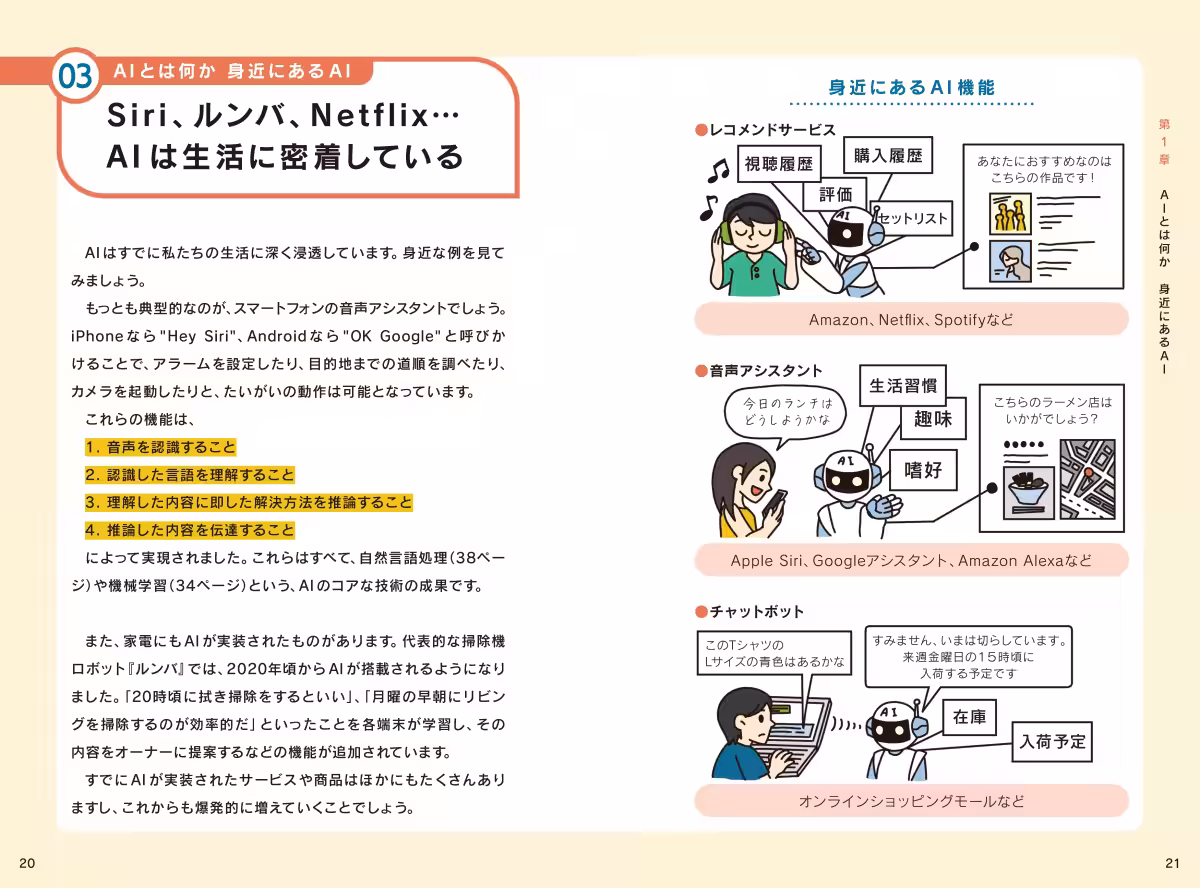 03 AIとは何か 身近にあるAI

Siri、ルンバ、Netflix…
AIは生活に密着している

AIはすでに私たちの生活に深く浸透しています。身近な例を見てみましょう。

もっとも典型的なのが、スマートフォンの音声アシスタントでしょう。iPhoneなら"Hey Siri"、Androidなら"OK Google"と呼びかけることで、アラームを設定したり、目的地までの道順を調べたり、カメラを起動したりと、たいがいの動作は可能となっています。

これらの機能は、

1. 音声を認識すること
2. 認識した言語を理解すること
3. 理解した内容に即した解決方法を推論すること
4. 推論した内容を伝達すること

によって実現されました。これらはすべて、自然言語処理（38ページ）や機械学習（34ページ）という、AIのコアな技術の成果です。

また、家電にもAIが実装されたものがあります。代表的な掃除機ロボット『ルンバ』では、2020年頃からAIが搭載されるようになりました。「20時頃に拭き掃除をするといい」、「月曜の早朝にリビングを掃除するのが効率的だ」といったことを各端末が学習し、その内容をオーナーに提案するなどの機能が追加されています。

すでにAIが実装されたサービスや商品はほかにもたくさんありますし、これからも爆発的に増えていくことでしょう。

20

身近にあるAI機能

●レコメンドサービス
視聴履歴
購入履歴
評価
セットリスト
AI
あなたにおすすめなのはこちらの作品です！
Amazon、Netflix、Spotifyなど

●音声アシスタント
今日のランチはどうしようかな
生活習慣
趣味
嗜好
AI
こちらのラーメン店はいかがでしょう？
Apple Siri、Googleアシスタント、Amazon Alexaなど

●チャットボット
このTシャツのLサイズの青色はあるかな
すみません、いまは切らしています。来週金曜日の15時頃に入荷する予定です
AI
在庫
入荷予定
オンラインショッピングモールなど

第1章 AIとは何か 身近にあるAI

21