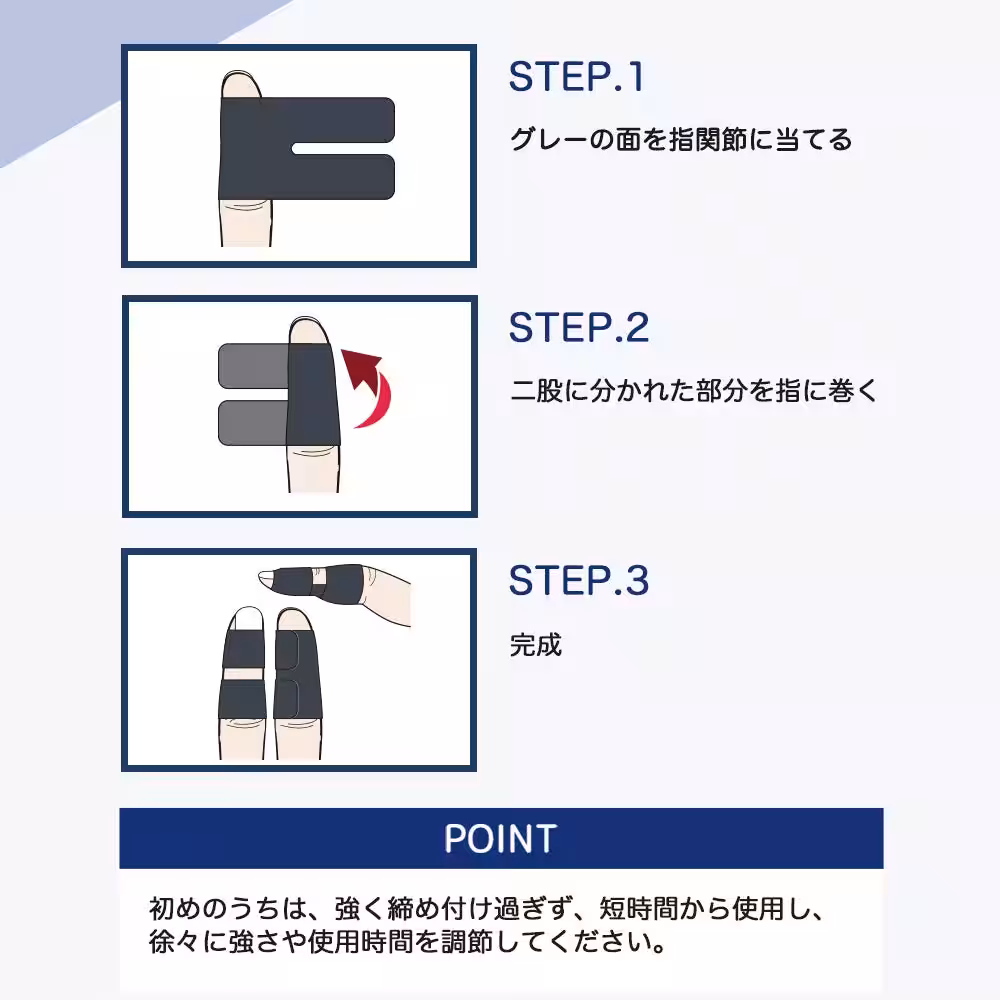 STEP.1

グレーの面を指関節に当てる

STEP.2

二股に分かれた部分を指に巻く

STEP.3

完成

POINT

初めのうちは、強く締め付け過ぎず、短時間から使用し、徐々に強さや使用時間を調節してください。