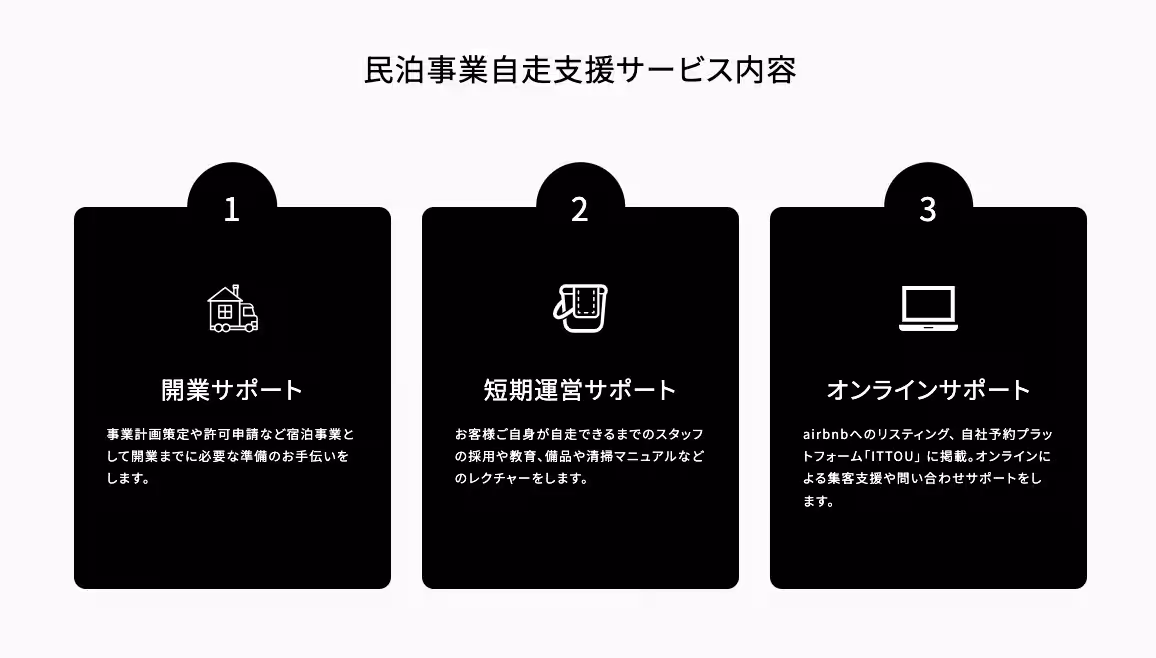 民泊事業自走支援サービス内容

1

開業サポート

事業計画策定や許可申請など宿泊事業として開業までに必要な準備のお手伝いをします。

2

短期運営サポート

お客様ご自身が自走できるまでのスタッフの採用や教育、備品や清掃マニュアルなどのレクチャーをします。

3

オンラインサポート

airbnbへのリスティング、自社予約プラットフォーム「ITTOU」に掲載。オンラインによる集客支援や問い合わせサポートをします。