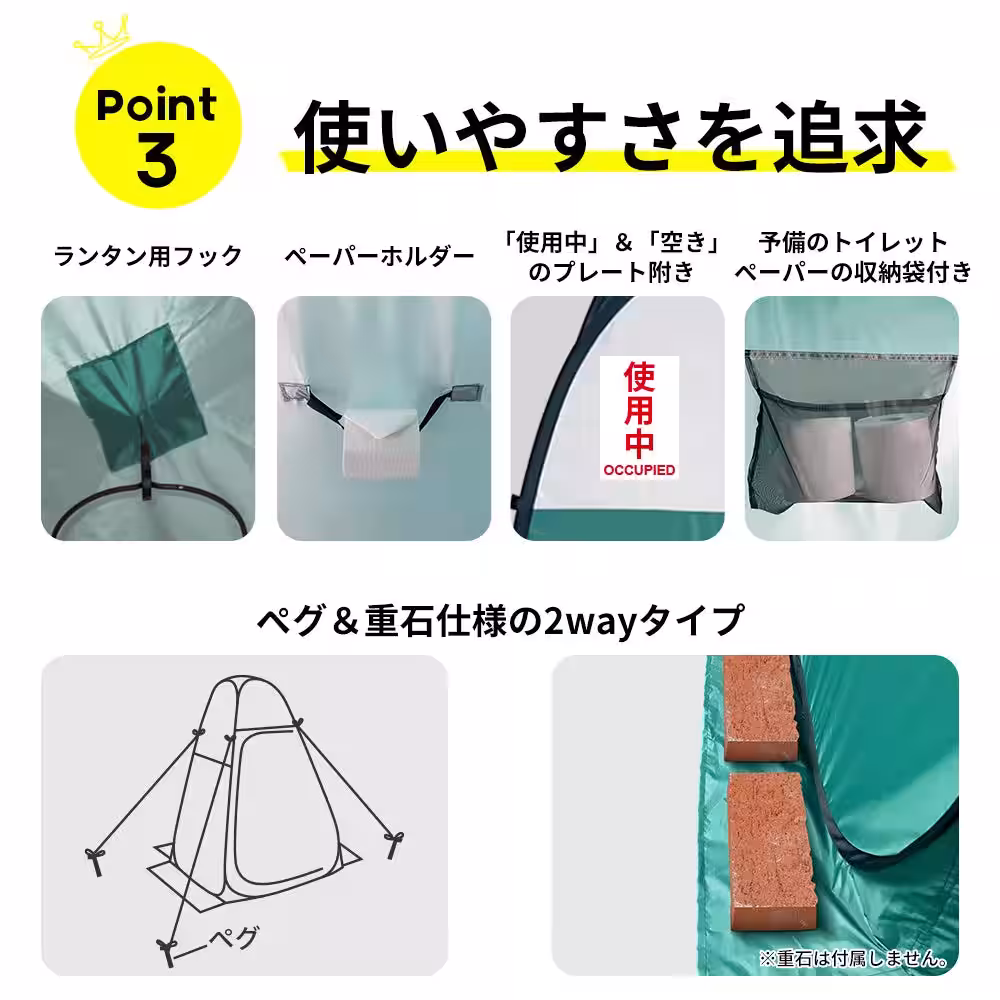 Point 3

使いやすさを追求

ランタン用フック

ペーパーホルダー

「使用中」&「空き」のプレート付き

予備のトイレットペーパーの収納袋付き

使用中
OCCUPIED

ペグ&重石仕様の2wayタイプ

ペグ

※重石は付属しません。