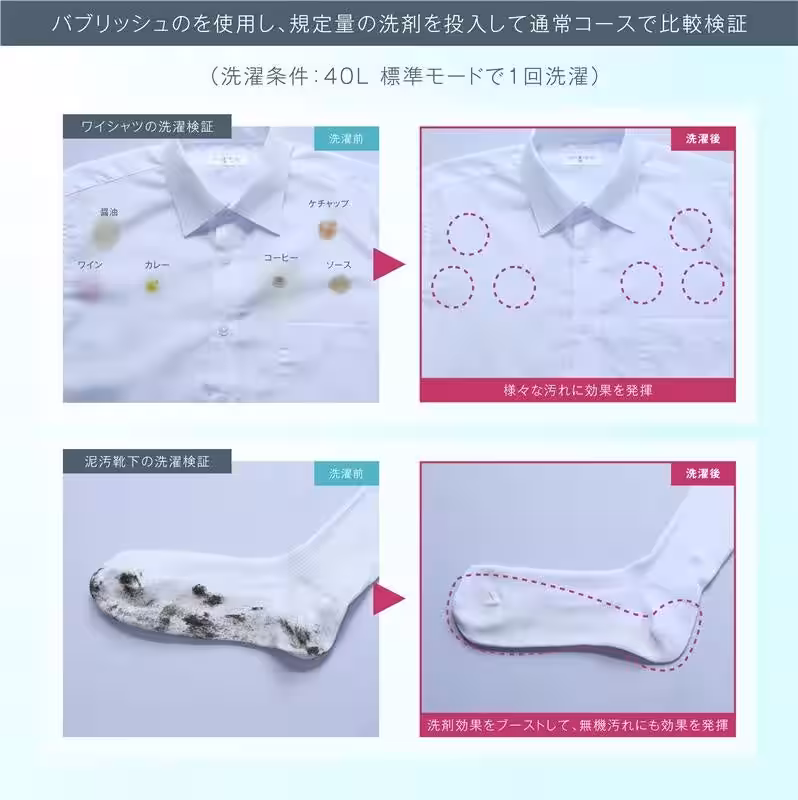 バブリッシュのを使用し、規定量の洗剤を投入して通常コースで比較検証

（洗濯条件：40L 標準モードで1回洗濯）

ワイシャツの洗濯検証

洗濯前

醤油

ケチャップ

ワイン

カレー

コーヒー

ソース

洗濯後

様々な汚れに効果を発揮

泥汚靴下の洗濯検証

洗濯前

洗濯後

洗剤効果をブーストして、無機汚れにも効果を発揮