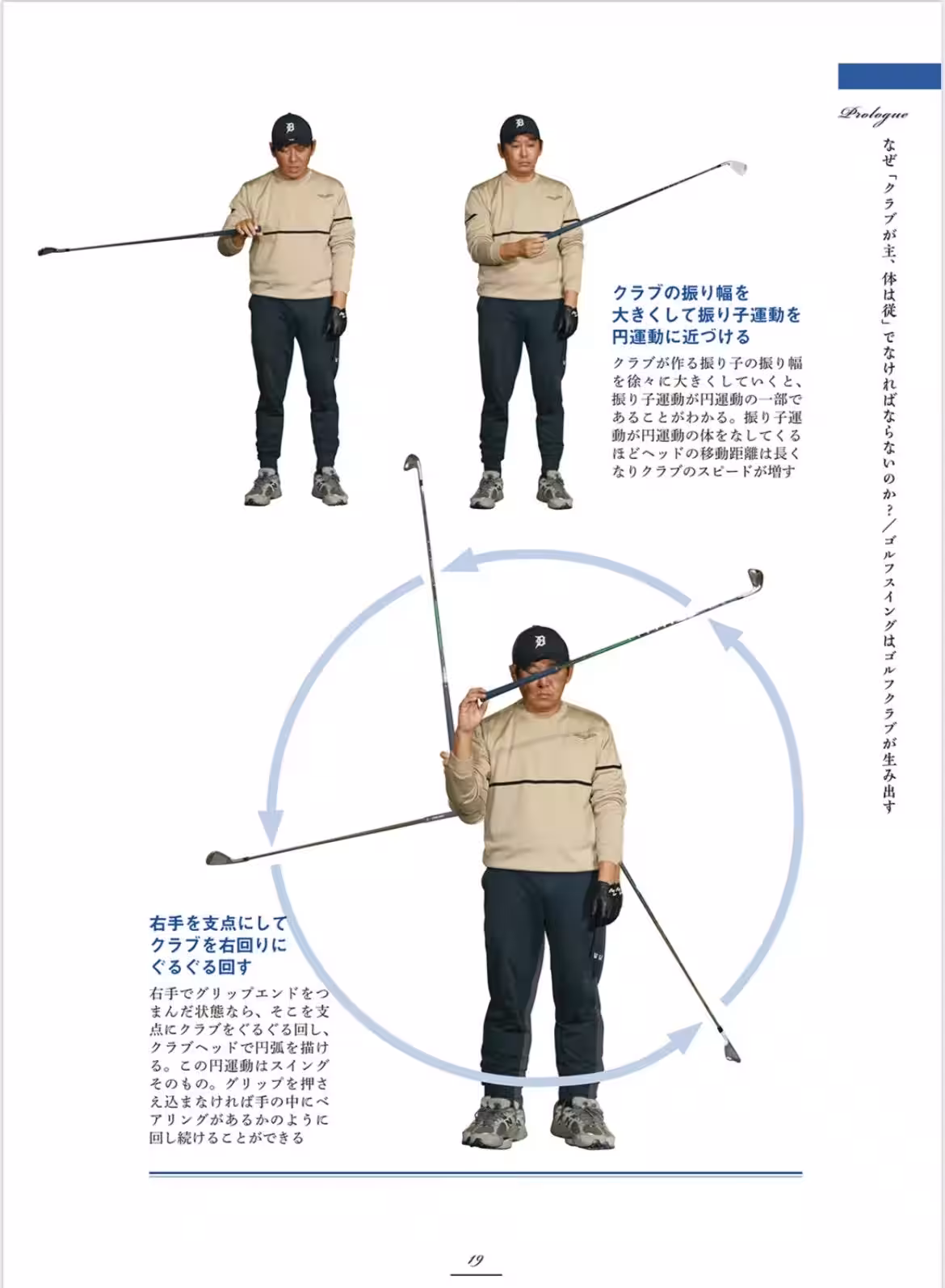 Prologue

なぜ「クラブが主、体は従」でなければならないのか？／ゴルフスイングはゴルフクラブが生み出す

クラブの振り幅を大きくして振り子運動を円運動に近づける

クラブが作る振り子の振り幅を徐々に大きくしていくと、振り子運動が円運動の一部であることがわかる。振り子運動が円運動の体をなしてくるほどヘッドの移動距離は長くなりクラブのスピードが増す

右手を支点にしてクラブを右回りにぐるぐる回す

右手でグリップエンドをつまんだ状態なら、そこを支点にクラブをぐるぐる回し、クラブヘッドで円弧を描ける。この円運動はスイングそのもの。グリップを押さえ込まなければ手の中にベアリングがあるかのように回し続けることができる

19