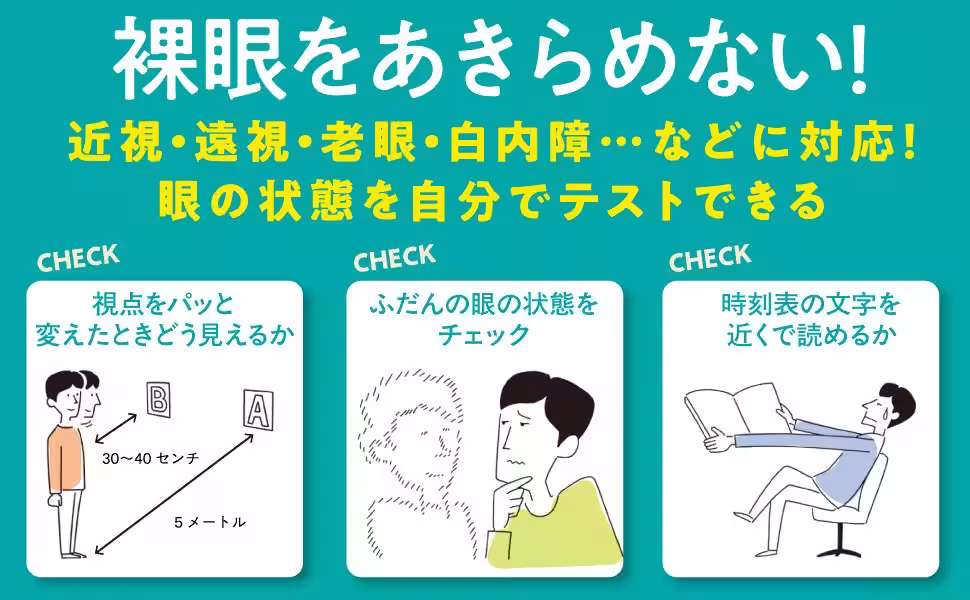 裸眼をあきらめない!

近視・遠視・老眼・白内障…などに対応!
眼の状態を自分でテストできる

CHECK

視点をパッと変えたときどう見えるか

B

A

30〜40 センチ

5 メートル

CHECK

ふだんの眼の状態をチェック

CHECK

時刻表の文字を近くで読めるか