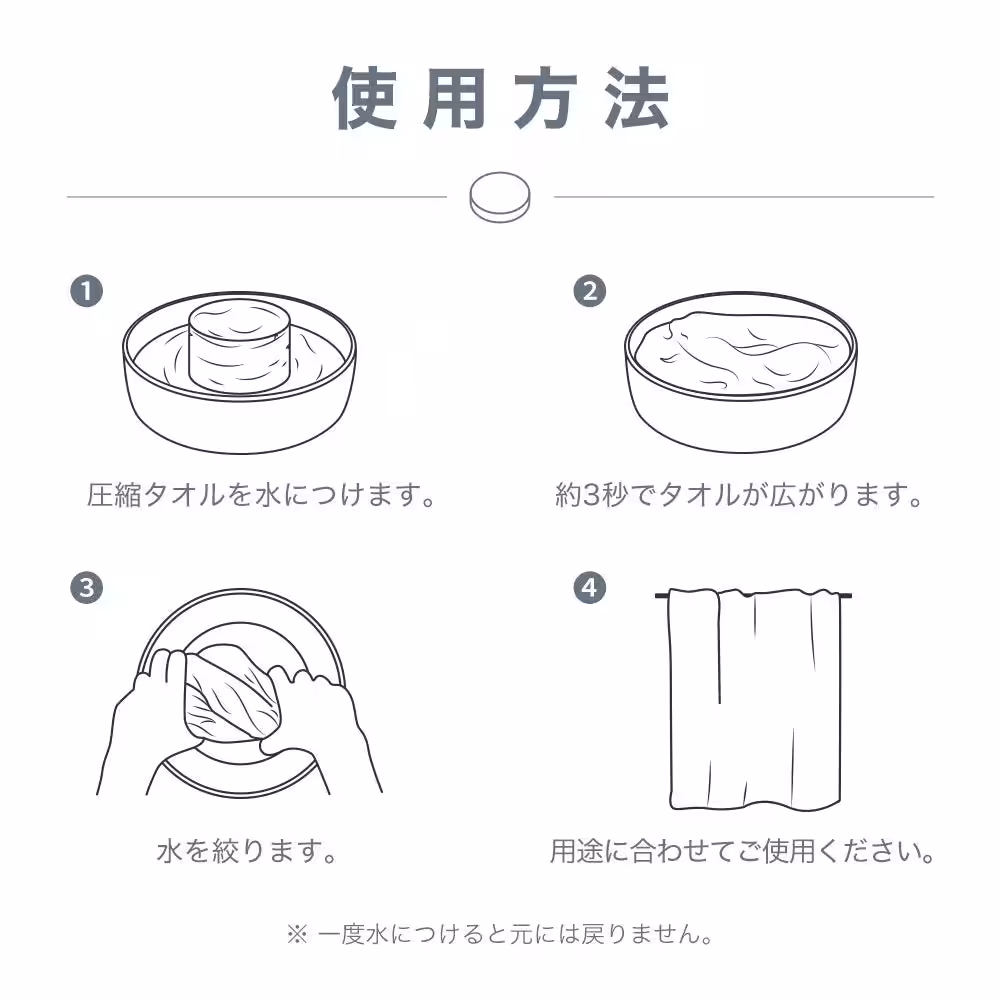 使用方法

1
圧縮タオルを水につけます。

2
約3秒でタオルが広がります。

3
水を絞ります。

4
用途に合わせてご使用ください。

※ 一度水につけると元には戻りません。