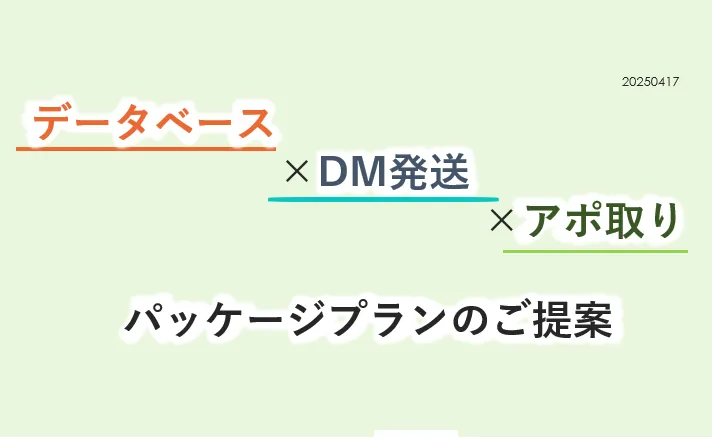 20250417

データベース

×DM発送

×アポ取り

パッケージプランのご提案