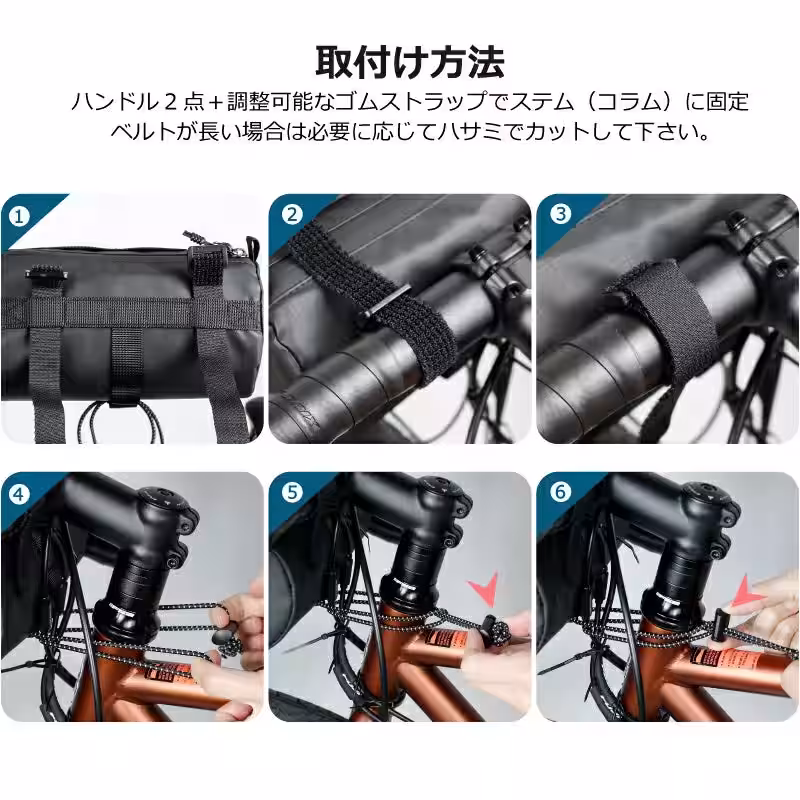 取付け方法

ハンドル２点＋調整可能なゴムストラップでステム（コラム）に固定
ベルトが長い場合は必要に応じてハサミでカットして下さい。

1

2

3

4

5

6