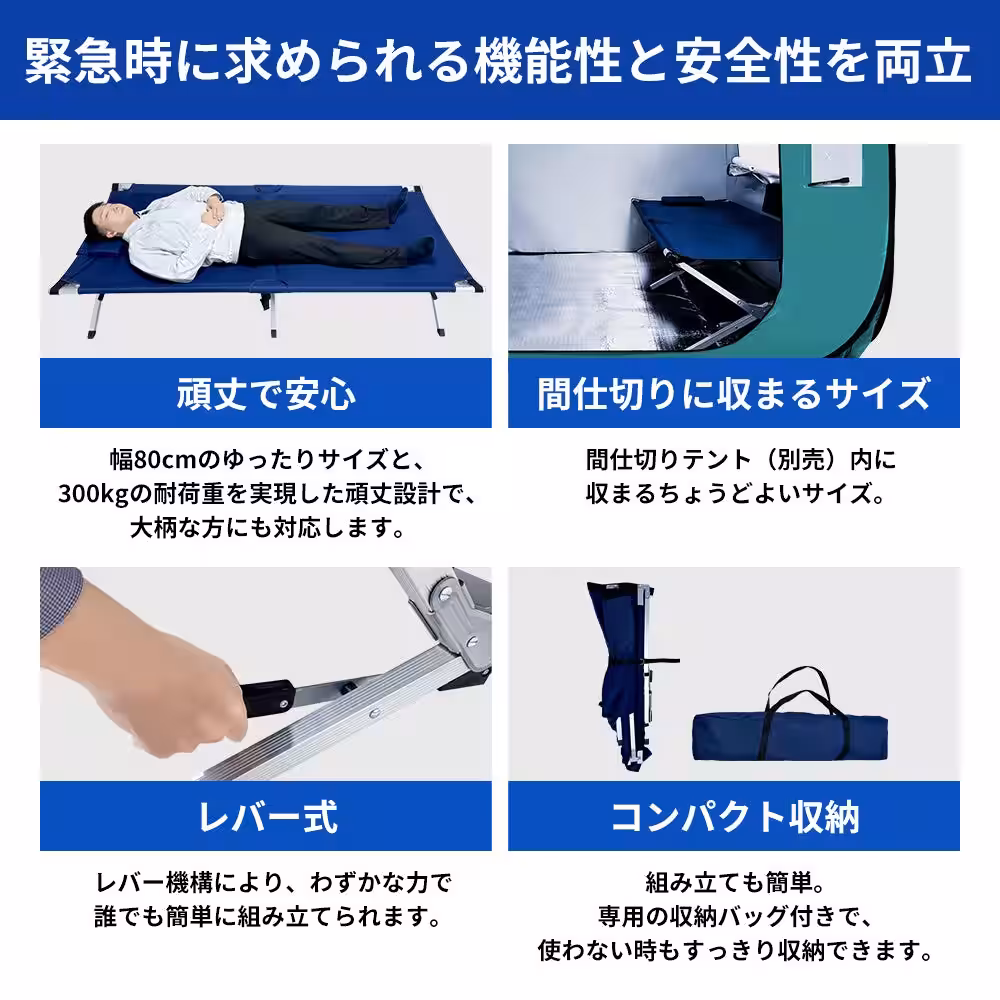 緊急時に求められる機能性と安全性を両立

頑丈で安心

幅80cmのゆったりサイズと、300kgの耐荷重を実現した頑丈設計で、大柄な方にも対応します。

間仕切りに収まるサイズ

間仕切りテント（別売）内に収まるちょうどよいサイズ。

レバー式

レバー機構により、わずかな力で誰でも簡単に組み立てられます。

コンパクト収納

組み立ても簡単。専用の収納バッグ付きで、使わない時もすっきり収納できます。