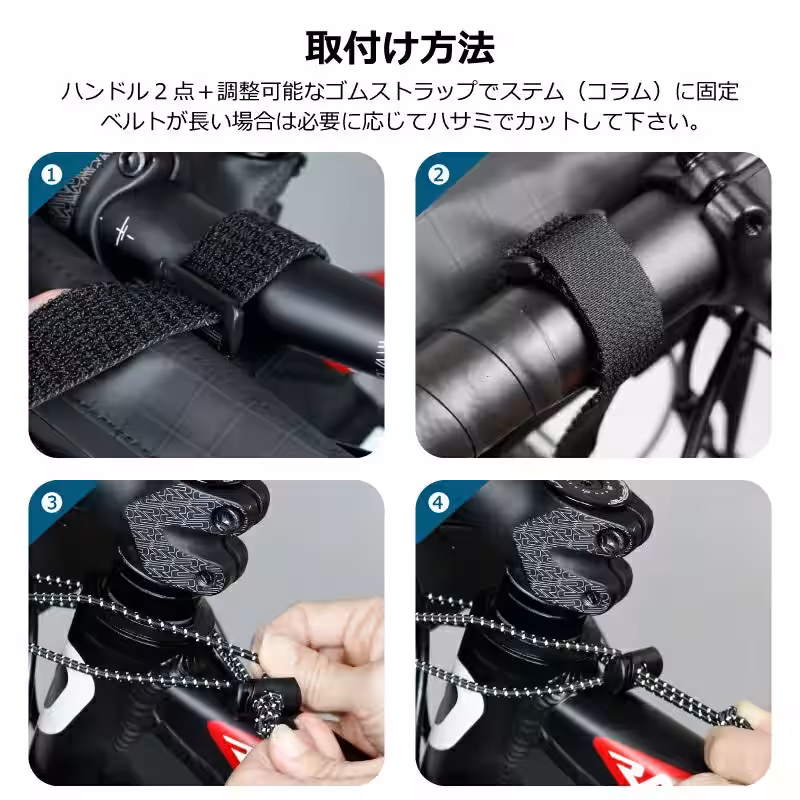 取付け方法

ハンドル２点＋調整可能なゴムストラップでステム（コラム）に固定
ベルトが長い場合は必要に応じてハサミでカットして下さい。

1

2

3

4