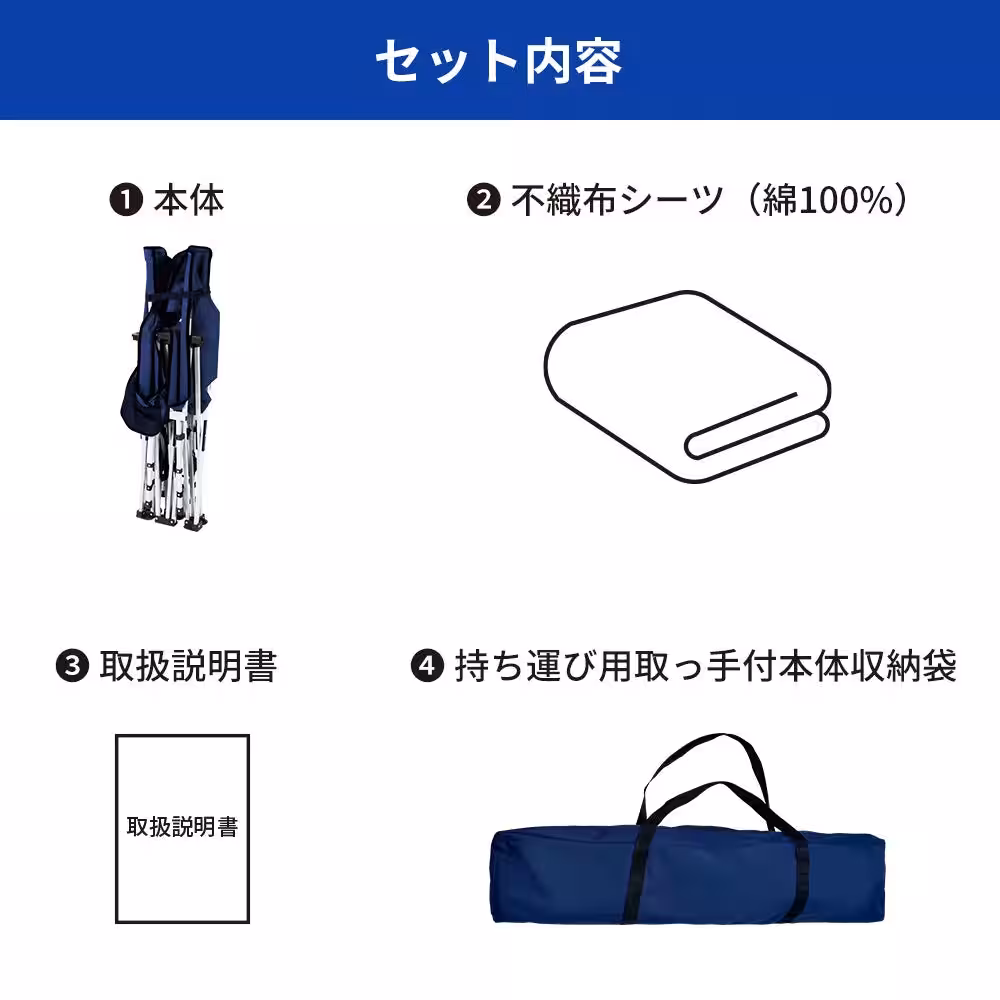 セット内容

❶ 本体

❷ 不織布シーツ（綿100%）

❸ 取扱説明書

取扱説明書

❹ 持ち運び用取っ手付本体収納袋