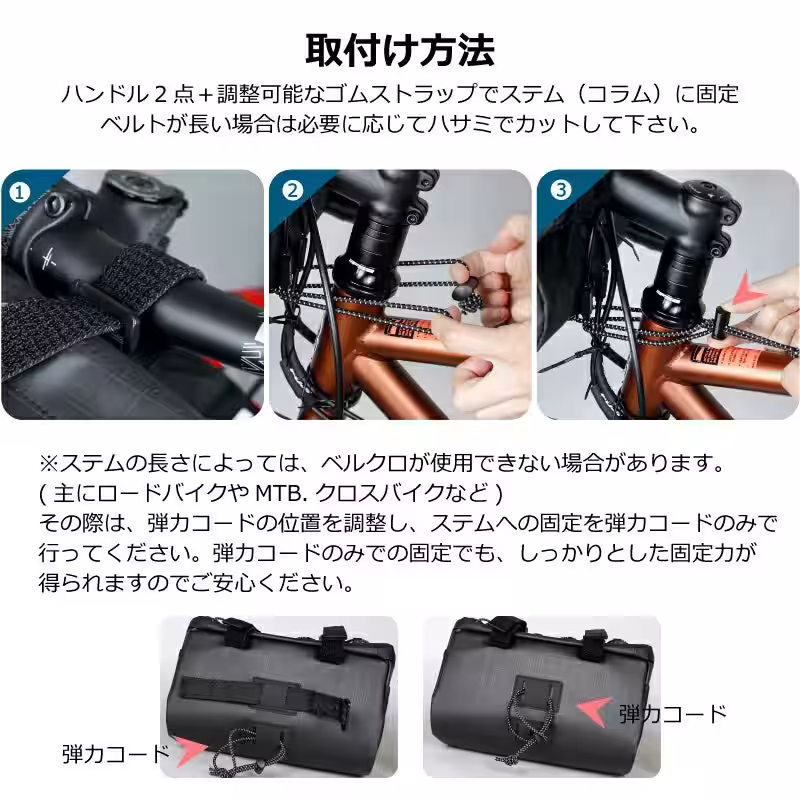 取付け方法

ハンドル２点＋調整可能なゴムストラップでステム（コラム）に固定
ベルトが長い場合は必要に応じてハサミでカットして下さい。

1

2

3

※ステムの長さによっては、ベルクロが使用できない場合があります。
( 主にロードバイクや MTB. クロスバイクなど )
その際は、弾力コードの位置を調整し、ステムへの固定を弾力コードのみで行ってください。弾力コードのみでの固定でも、しっかりとした固定力が得られますのでご安心ください。

弾力コード

弾力コード