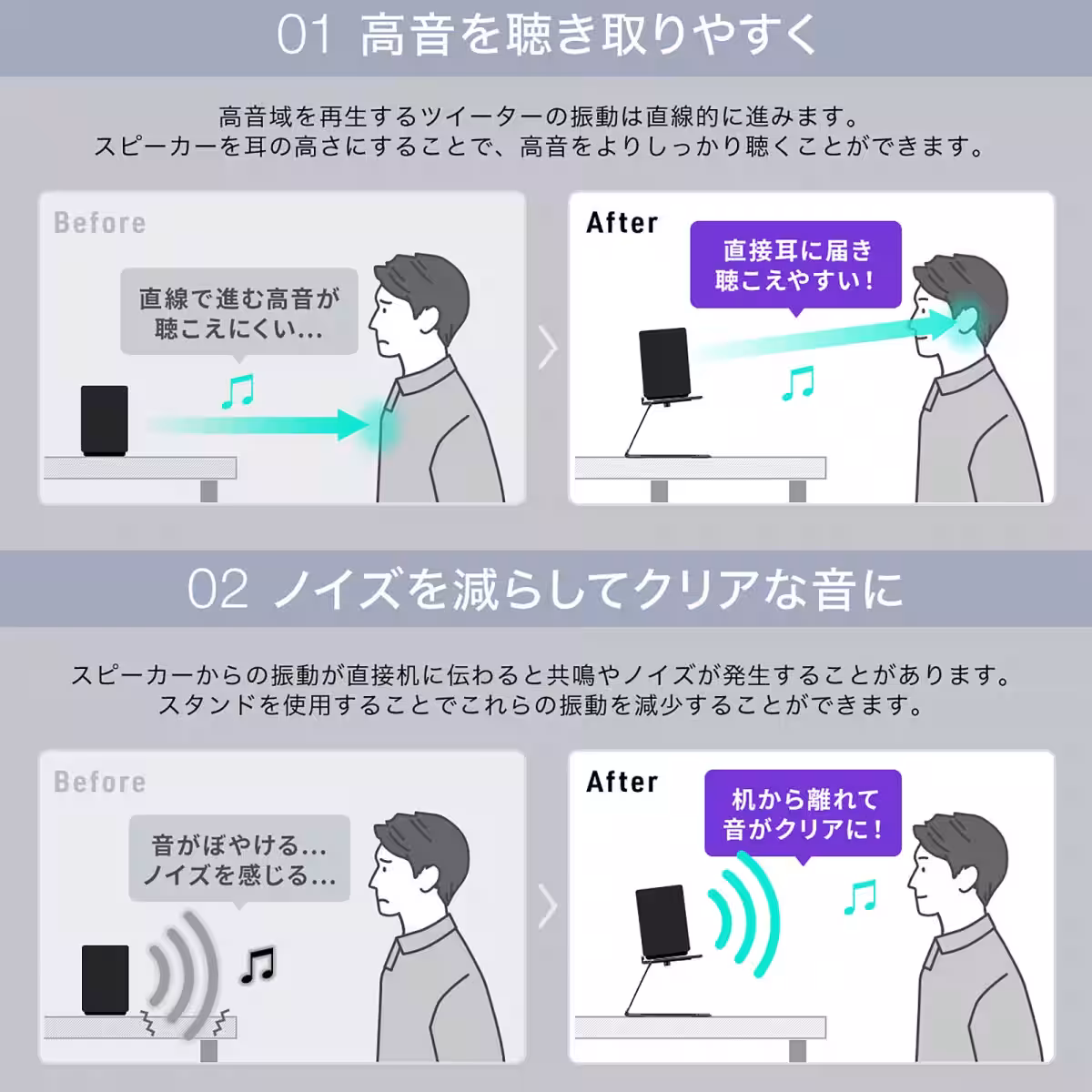 01 高音を聴き取りやすく

高音域を再生するツイーターの振動は直線的に進みます。
スピーカーを耳の高さにすることで、高音をよりしっかり聴くことができます。

Before

直線で進む高音が聴こえにくい…

After

直接耳に届き聴こえやすい！

02 ノイズを減らしてクリアな音に

スピーカーからの振動が直接机に伝わると共鳴やノイズが発生することがあります。
スタンドを使用することでこれらの振動を減少することができます。

Before

音がぼやける…
ノイズを感じる…

After

机から離れて音がクリアに！