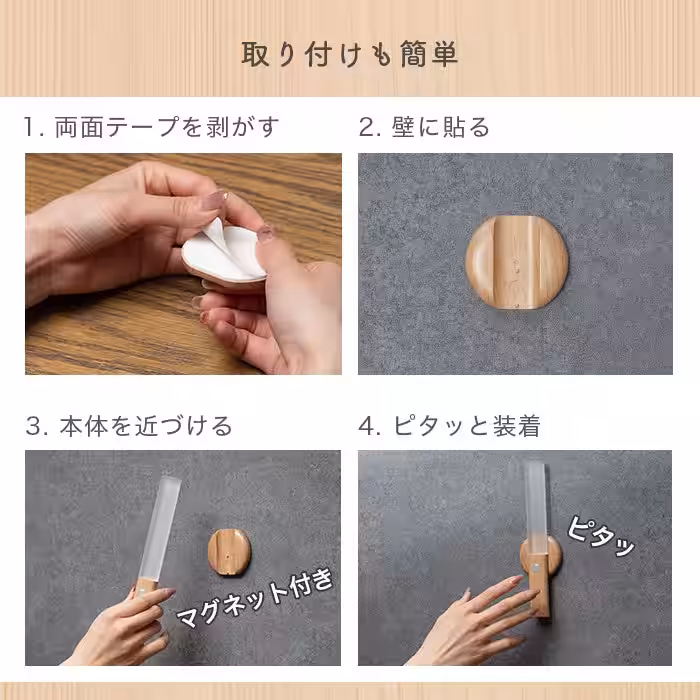 取り付けも簡単

1. 両面テープを剥がす

2. 壁に貼る

3. 本体を近づける

マグネット付き

4. ピタッと装着

ピタッ