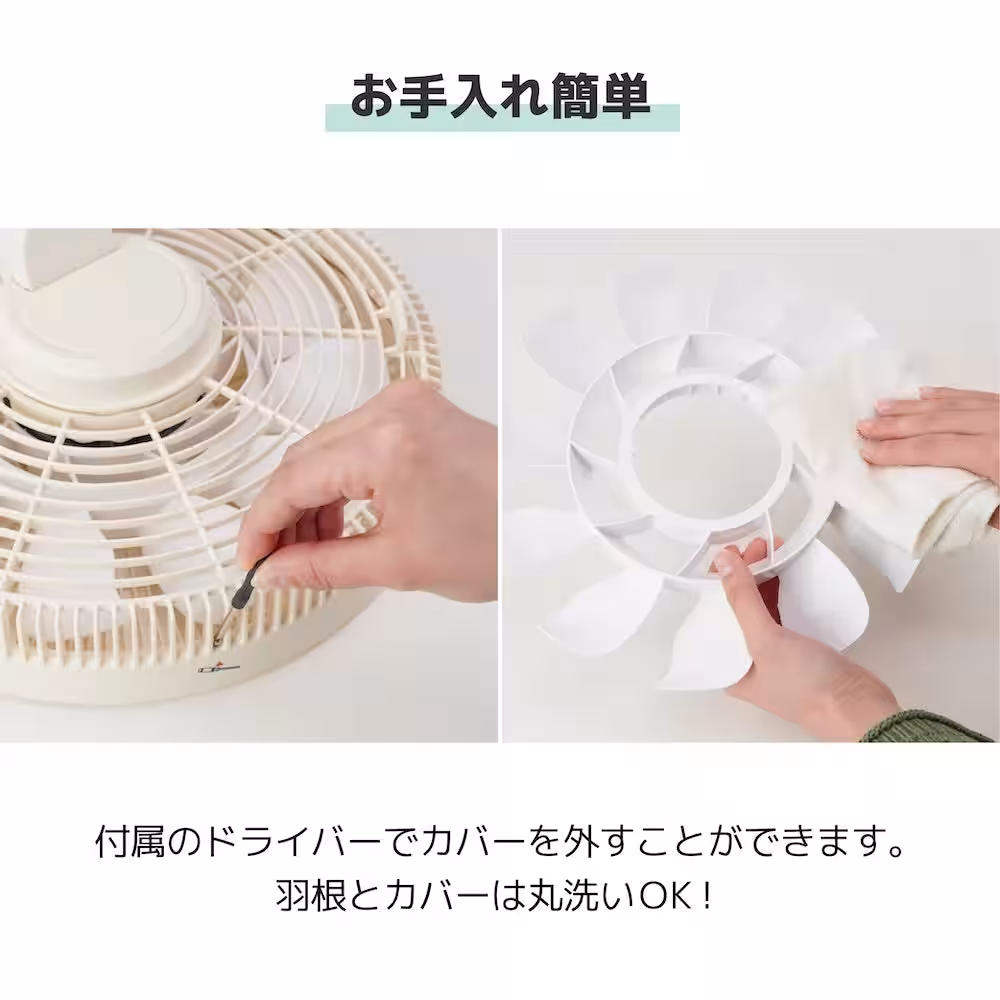 お手入れ簡単

付属のドライバーでカバーを外すことができます。
羽根とカバーは丸洗いOK！