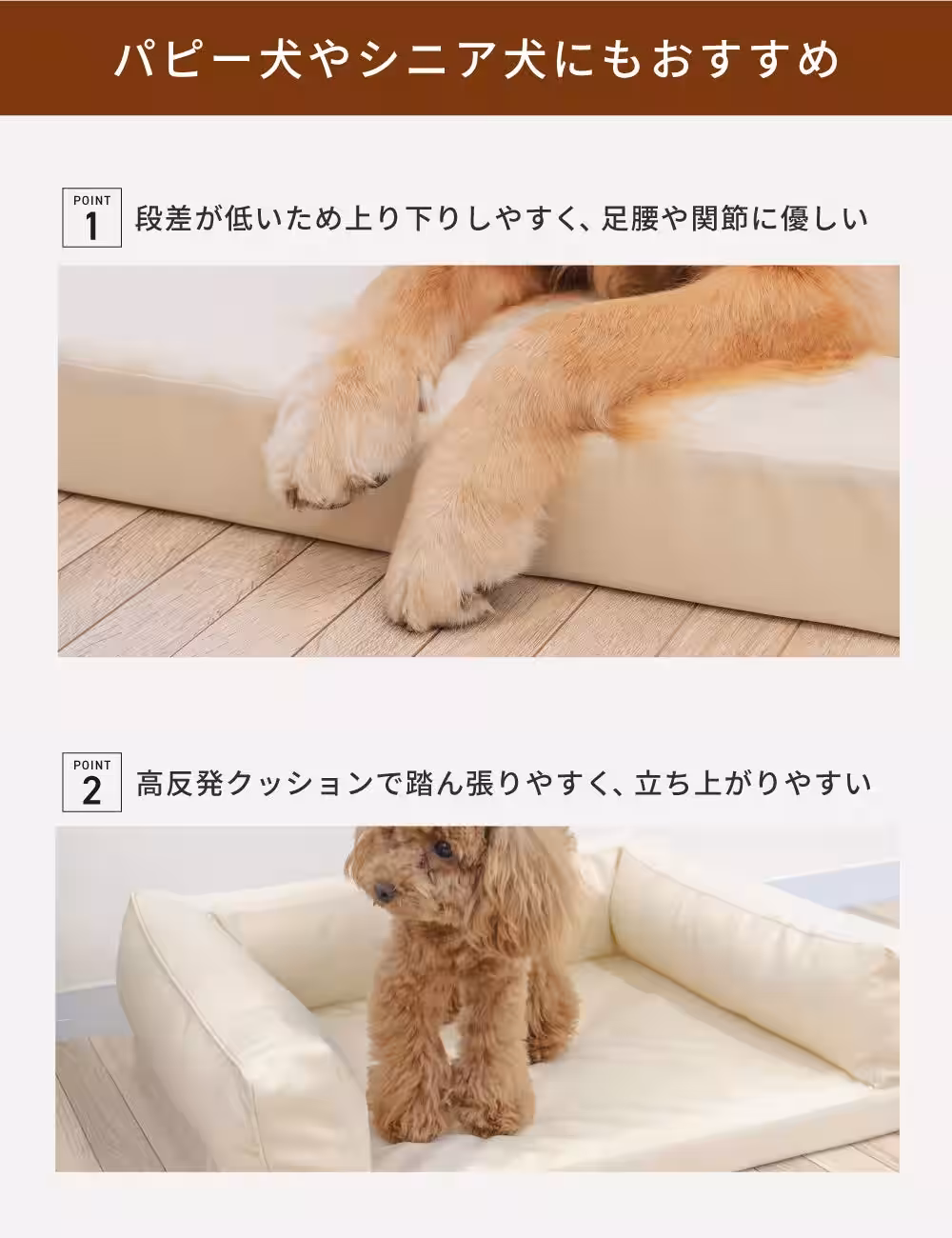 パピー犬やシニア犬にもおすすめ

POINT
1
段差が低いため上り下りしやすく、足腰や関節に優しい

POINT
2
高反発クッションで踏ん張りやすく、立ち上がりやすい