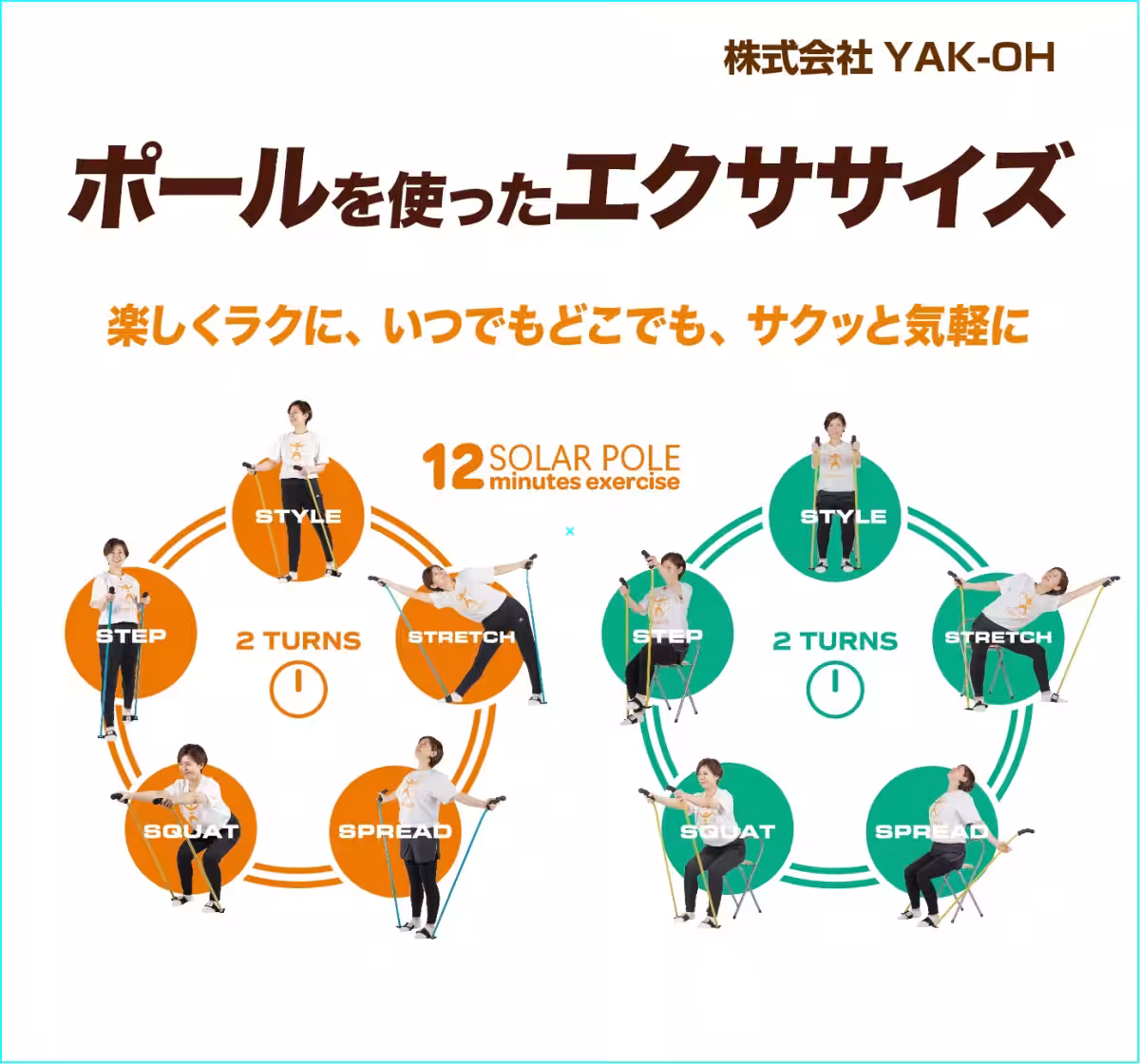 株式会社 YAK-OH

ポールを使ったエクササイズ

楽しくラクに、いつでもどこでも、サクッと気軽に

12 SOLAR POLE minutes exercise

STYLE
STRETCH
SPREAD
SQUAT
STEP
2 TURNS

STYLE
STRETCH
SPREAD
SQUAT
STEP
2 TURNS