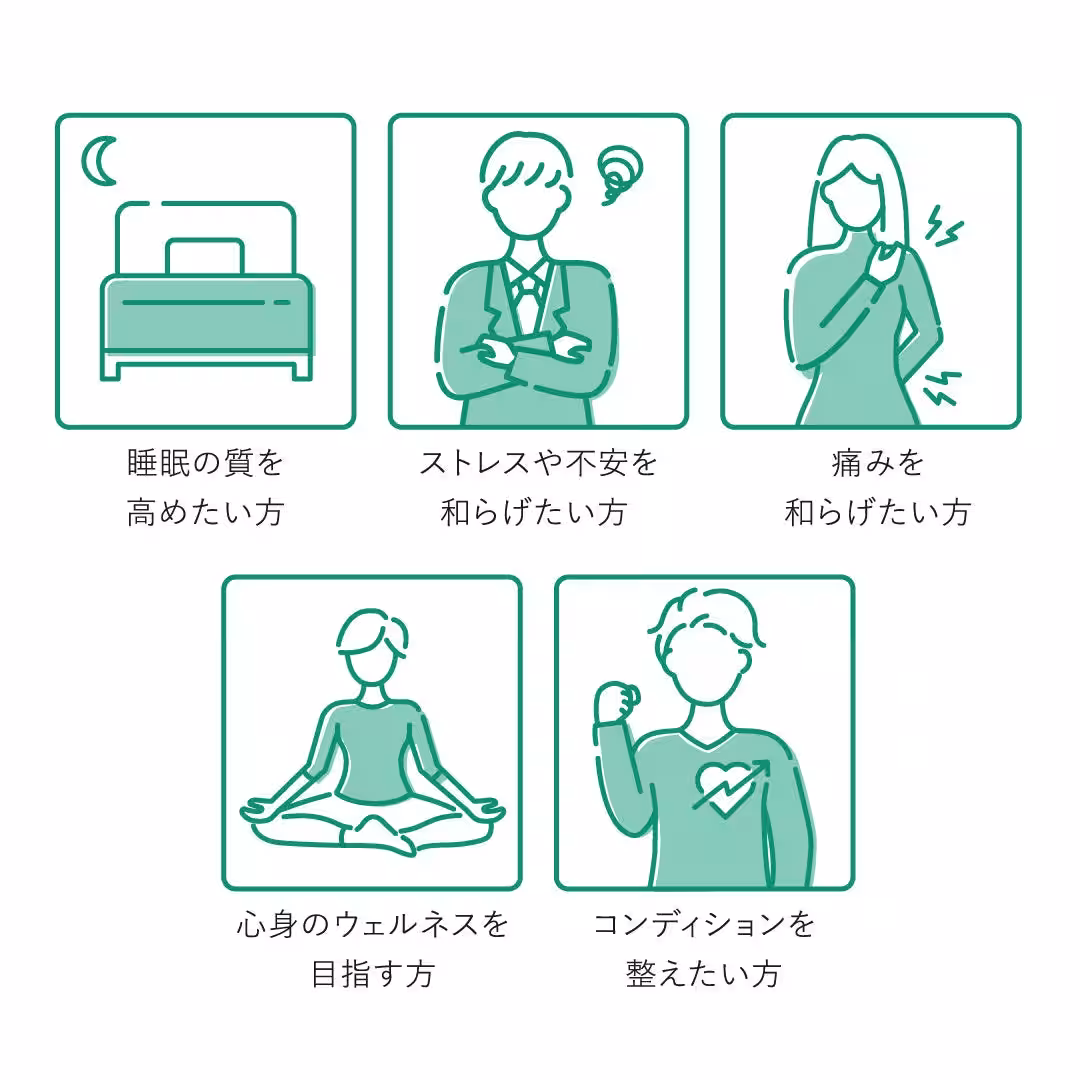 睡眠の質を
高めたい方

ストレスや不安を
和らげたい方

痛みを
和らげたい方

心身のウェルネスを
目指す方

コンディションを
整えたい方