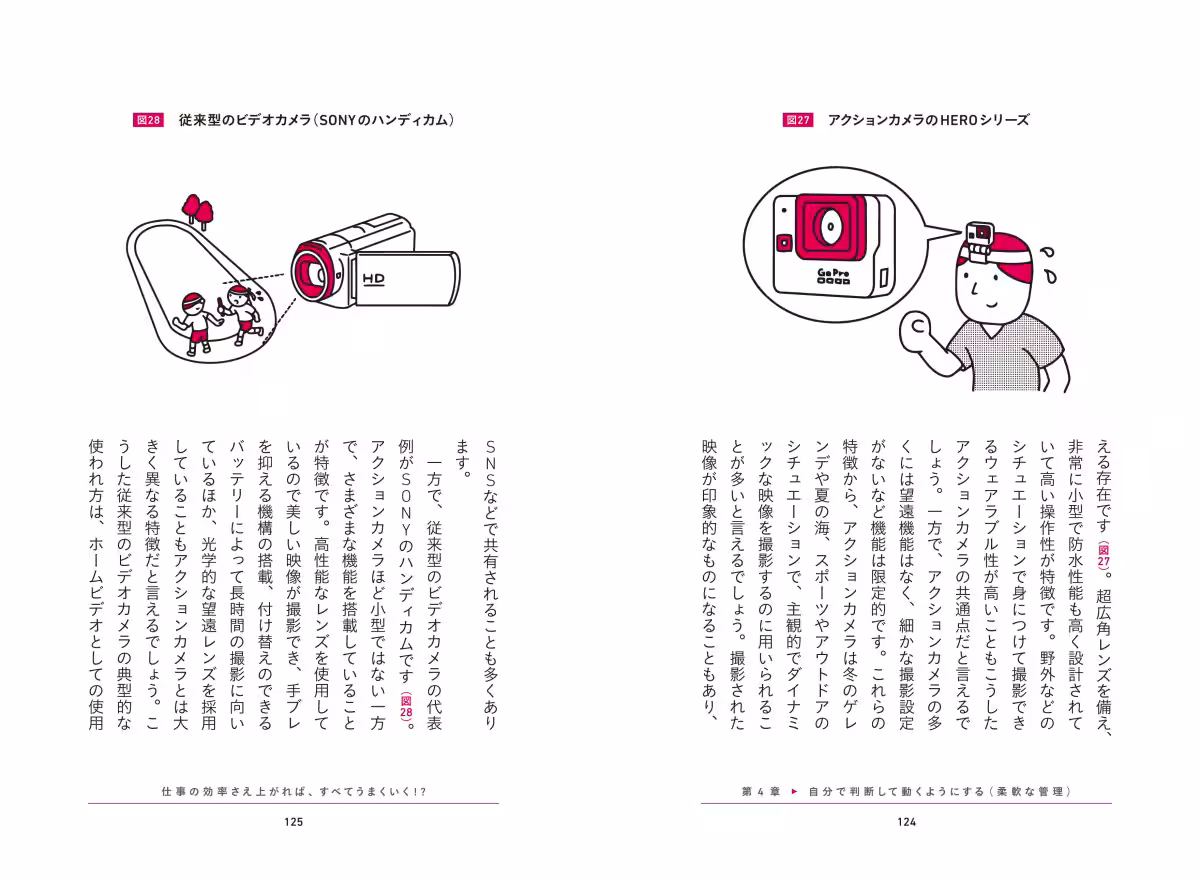 図27　アクションカメラのHEROシリーズ

GoPro

える存在です（図27）。超広角レンズを備え、非常に小型で防水性能も高く設計されていて高い操作性が特徴です。野外などのシチュエーションで身につけて撮影できるウェアラブル性が高いこともこうしたアクションカメラの共通点だと言えるでしょう。一方で、アクションカメラの多くには望遠機能はなく、細かな撮影設定がないなど機能は限定的です。これらの特徴から、アクションカメラは冬のゲレンデや夏の海、スポーツやアウトドアのシチュエーションで、主観的でダイナミックな映像を撮影するのに用いられることが多いと言えるでしょう。撮影された映像が印象的なものになることもあり、

第4章 ▶ 自分で判断して動くようにする（柔軟な管理）

124

図28　従来型のビデオカメラ（SONYのハンディカム）

HD

SNSなどで共有されることも多くあります。

一方で、従来型のビデオカメラの代表例がSONYのハンディカムです（図28）。アクションカメラほど小型ではない一方で、さまざまな機能を搭載していることが特徴です。高性能なレンズを使用しているので美しい映像が撮影でき、手ブレを抑える機構の搭載、付け替えのできるバッテリーによって長時間の撮影に向いているほか、光学的な望遠レンズを採用していることもアクションカメラとは大きく異なる特徴だと言えるでしょう。こうした従来型のビデオカメラの典型的な使われ方は、ホームビデオとしての使用

仕事の効率さえ上がれば、すべてうまくいく!?

125