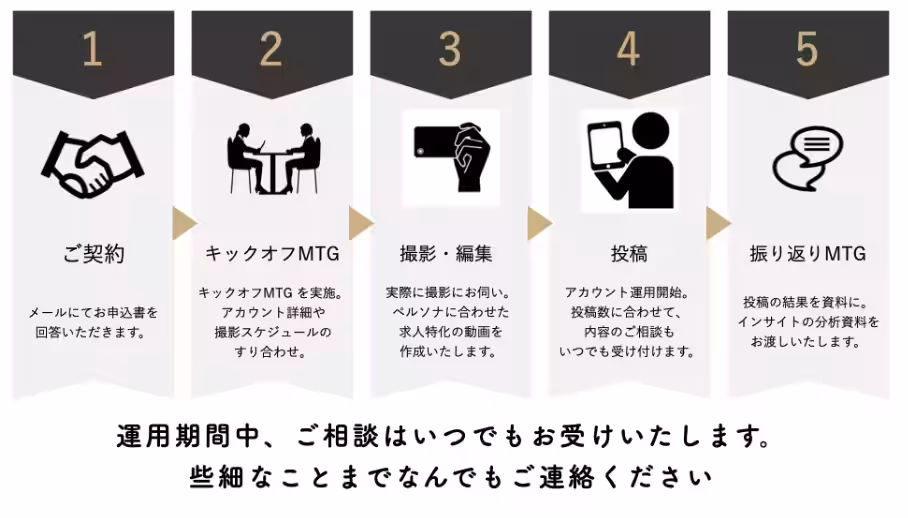 1

ご契約

メールにてお申込書を回答いただきます。

2

キックオフMTG

キックオフMTG を実施。アカウント詳細や撮影スケジュールのすり合わせ。

3

撮影・編集

実際に撮影にお伺い。ペルソナに合わせた求人特化の動画を作成いたします。

4

投稿

アカウント運用開始。投稿数に合わせて、内容のご相談もいつでも受け付けます。

5

振り返りMTG

投稿の結果を資料に。インサイトの分析資料をお渡しいたします。

運用期間中、ご相談はいつでもお受けいたします。
些細なことまでなんでもご連絡ください