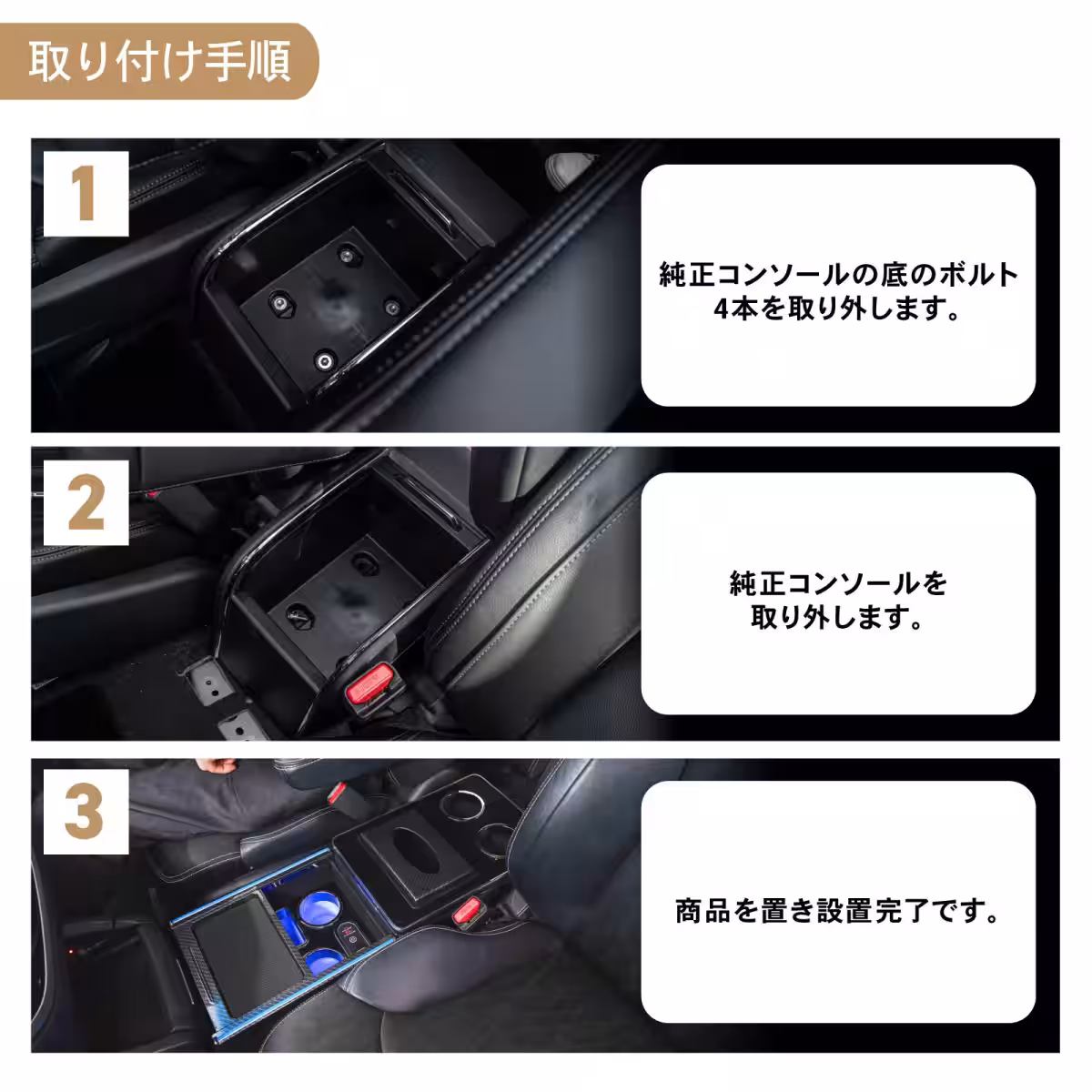 取り付け手順

1

純正コンソールの底のボルト4本を取り外します。

2

純正コンソールを取り外します。

3

商品を置き設置完了です。