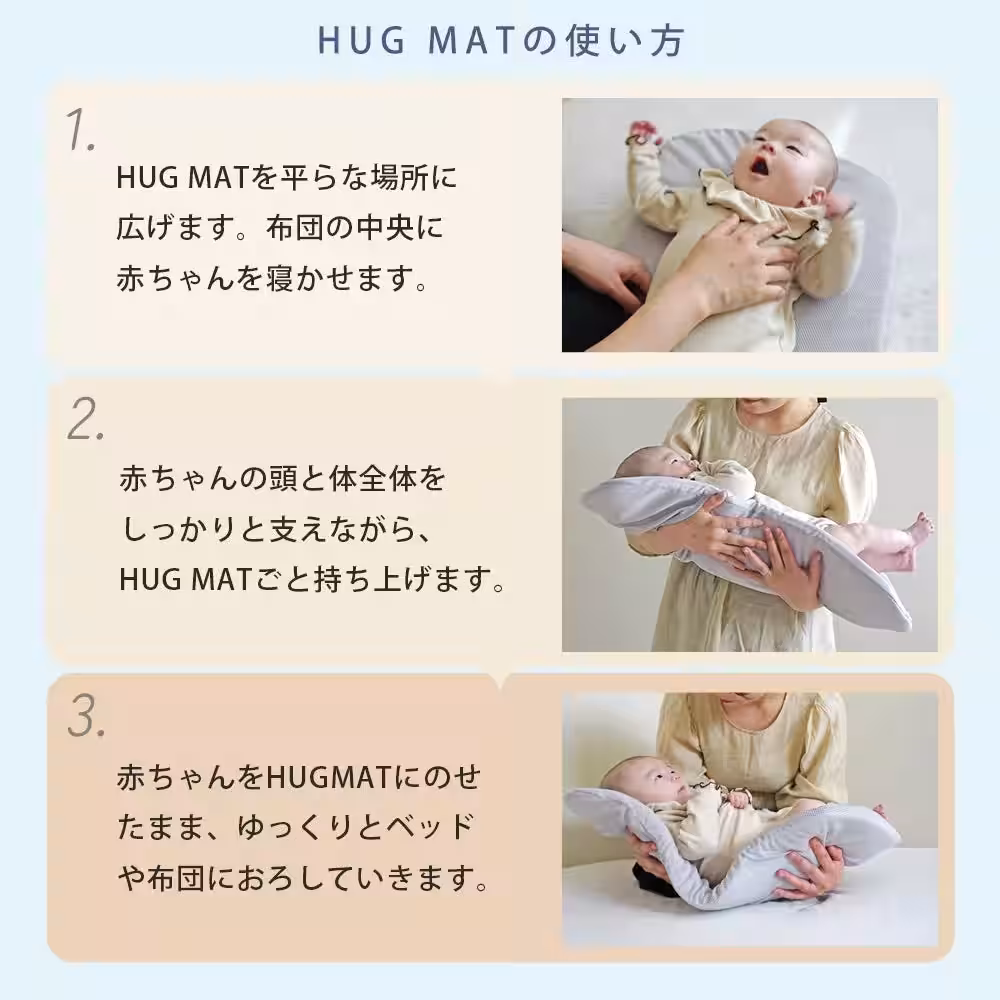 HUG MATの使い方

1.
HUG MATを平らな場所に広げます。布団の中央に赤ちゃんを寝かせます。

2.
赤ちゃんの頭と体全体をしっかりと支えながら、HUG MATごと持ち上げます。

3.
赤ちゃんをHUGMATにのせたまま、ゆっくりとベッドや布団におろしていきます。