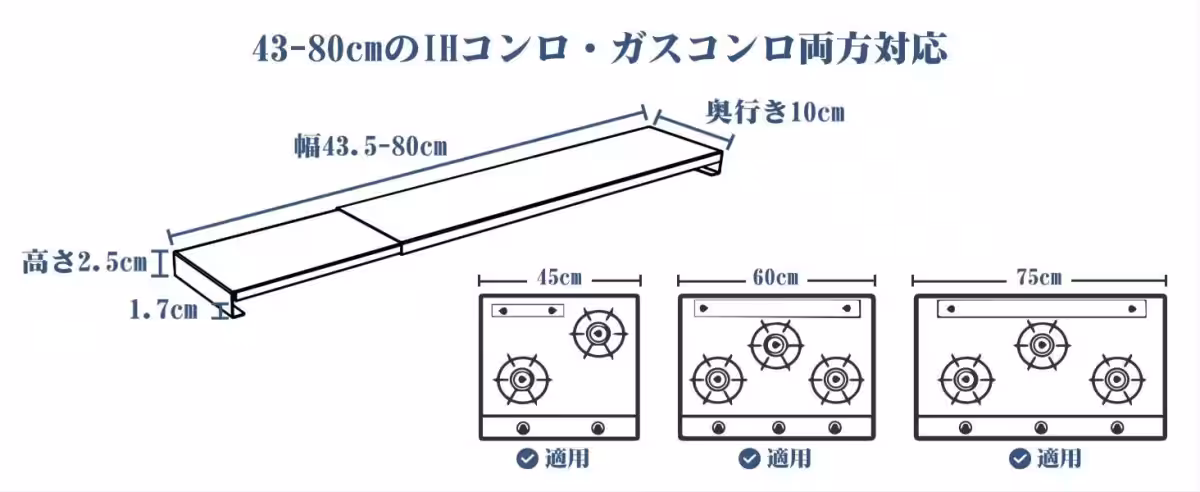 43-80cmのIHコンロ・ガスコンロ両方対応

奥行き10cm

幅43.5-80cm

高さ2.5cm

1.7cm

45cm

60cm

75cm

適用

適用

適用