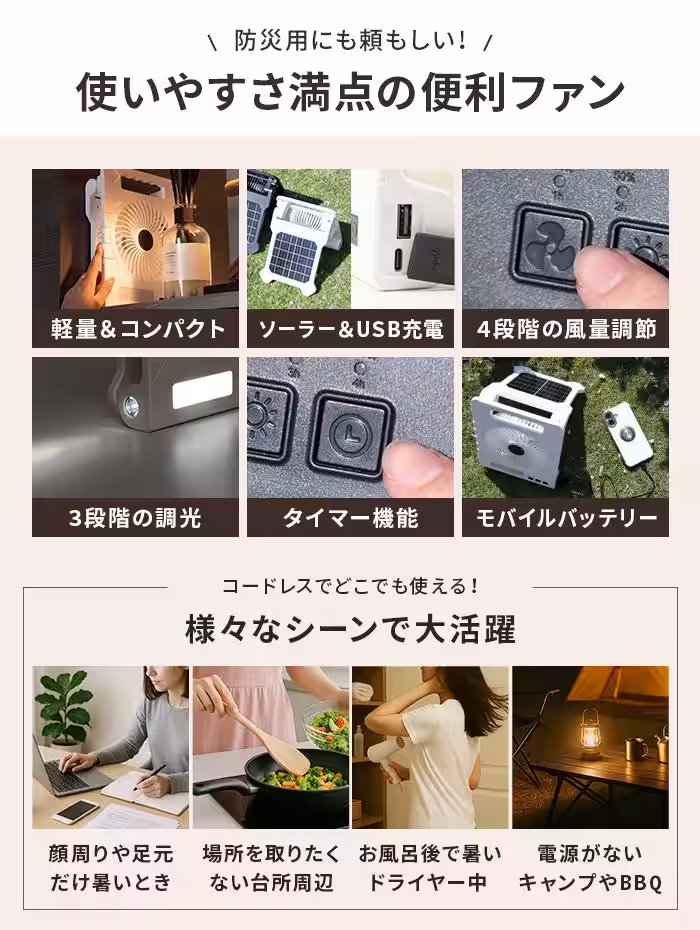 \ 防災用にも頼もしい! /

使いやすさ満点の便利ファン

軽量&コンパクト

ソーラー&USB充電

4段階の風量調節

3段階の調光

タイマー機能

モバイルバッテリー

コードレスでどこでも使える!

様々なシーンで大活躍

顔周りや足元だけ暑いとき

場所を取りたくない台所周辺

お風呂後で暑いドライヤー中

電源がないキャンプやBBQ