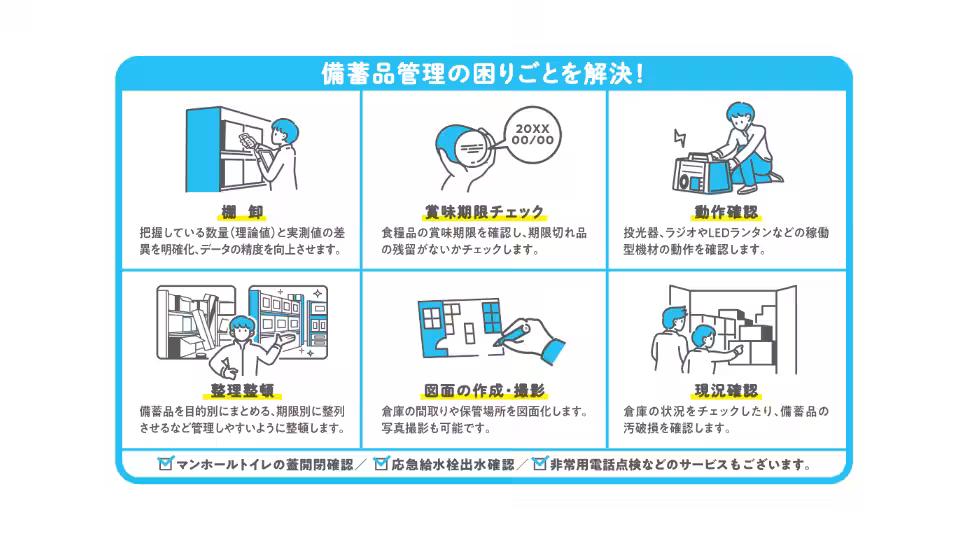 備蓄品管理の困りごとを解決！

棚　卸
把握している数量（理論値）と実測値の差異を明確化、データの精度を向上させます。

20XX
00/00

賞味期限チェック
食糧品の賞味期限を確認し、期限切れ品の残留がないかチェックします。

動作確認
投光器、ラジオやLEDランタンなどの稼働型機材の動作を確認します。

整理整頓
備蓄品を目的別にまとめる、期限別に整列させるなど管理しやすいように整頓します。

図面の作成・撮影
倉庫の間取りや保管場所を図面化します。写真撮影も可能です。

現況確認
倉庫の状況をチェックしたり、備蓄品の汚破損を確認します。

マンホールトイレの蓋開閉確認／応急給水栓出水確認／非常用電話点検などのサービスもございます。