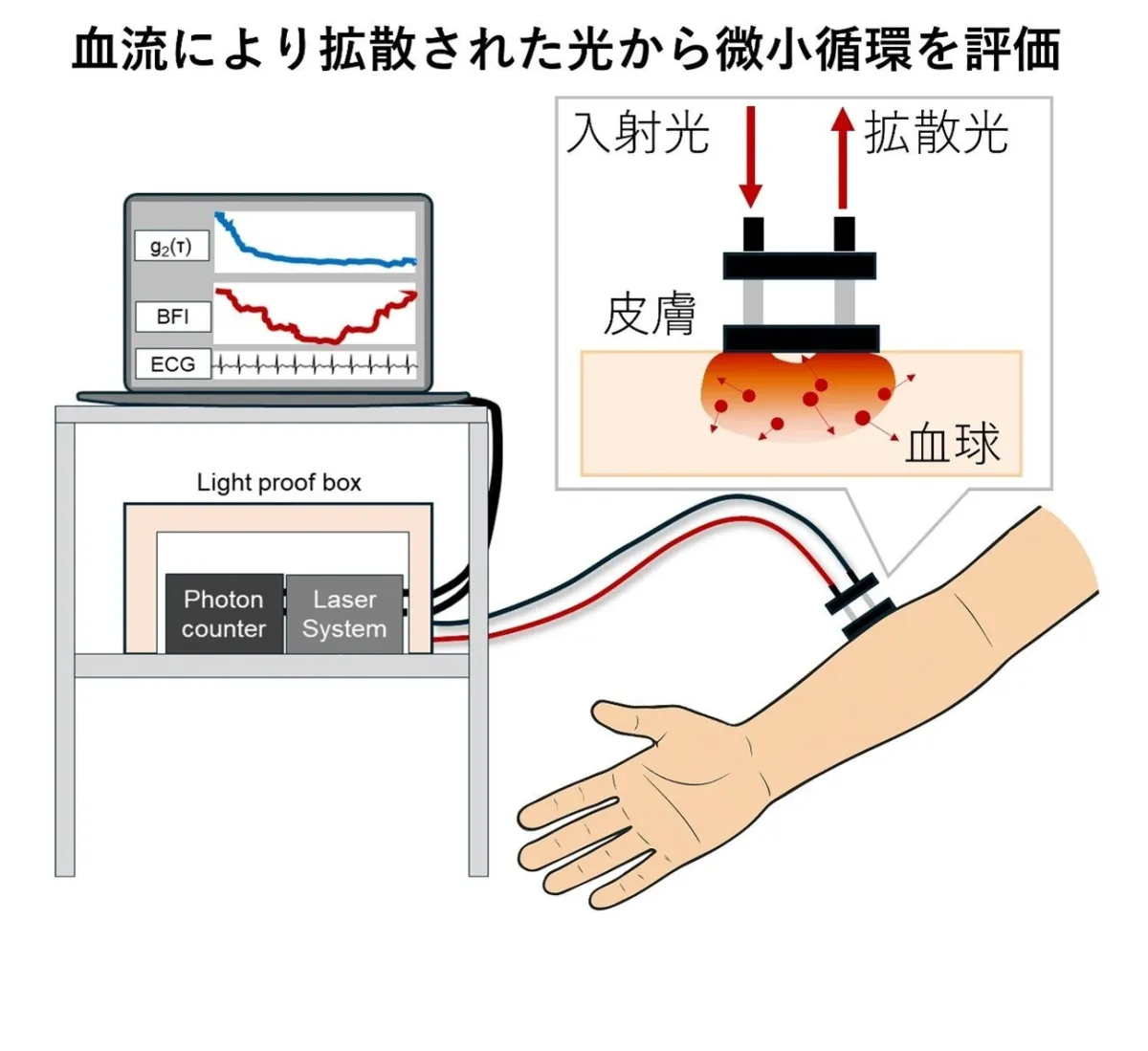 血流により拡散された光から微小循環を評価

入射光

拡散光

皮膚

血球

$g_2(\tau)$

BFI

ECG

Light proof box

Photon counter

Laser System