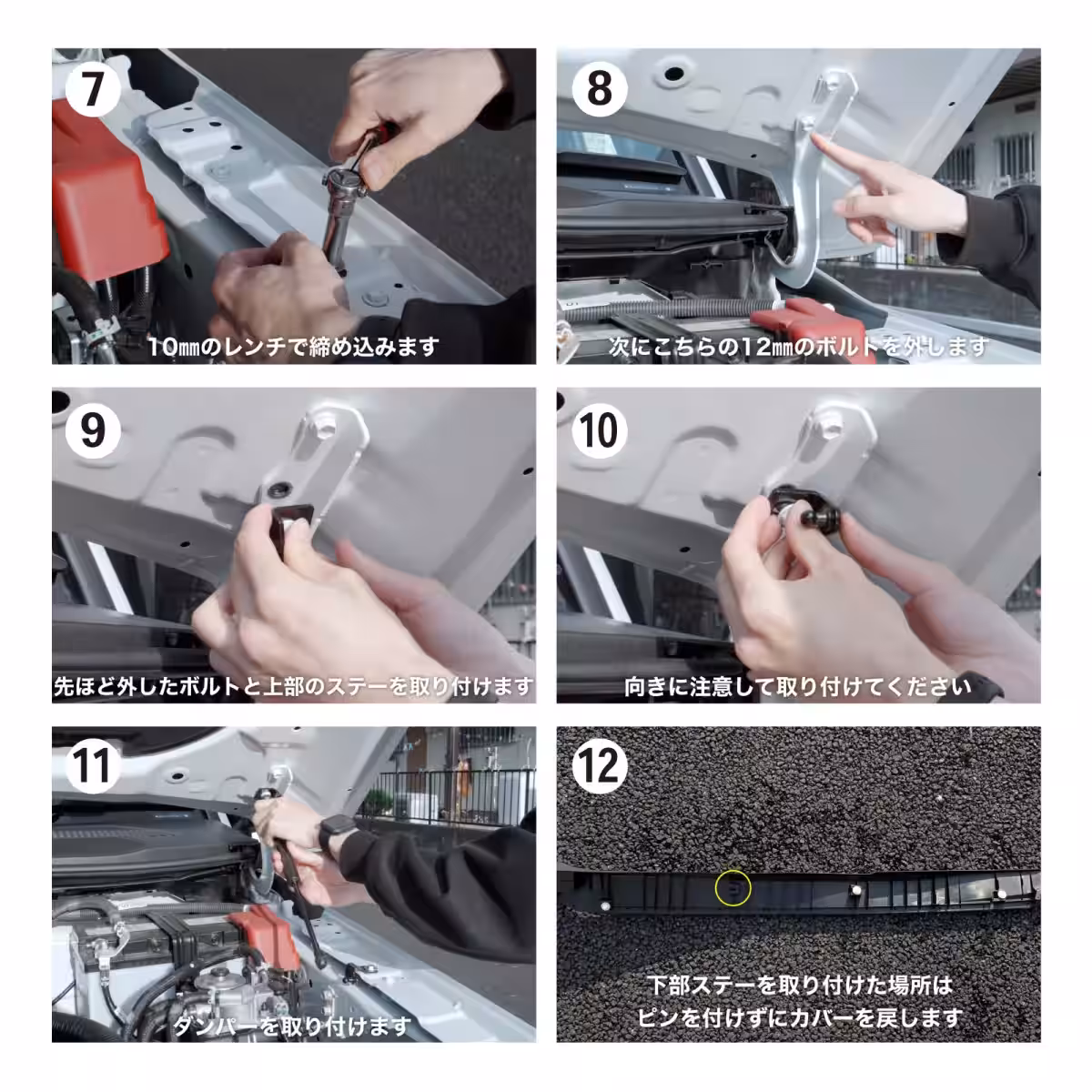 7
10㎜のレンチで締め込みます

8
次にこちらの12㎜のボルトを外します

9
先ほど外したボルトと上部のステーを取り付けます

10
向きに注意して取り付けてください

11
ダンパーを取り付けます

12
下部ステーを取り付けた場所は
ピンを付けずにカバーを戻します