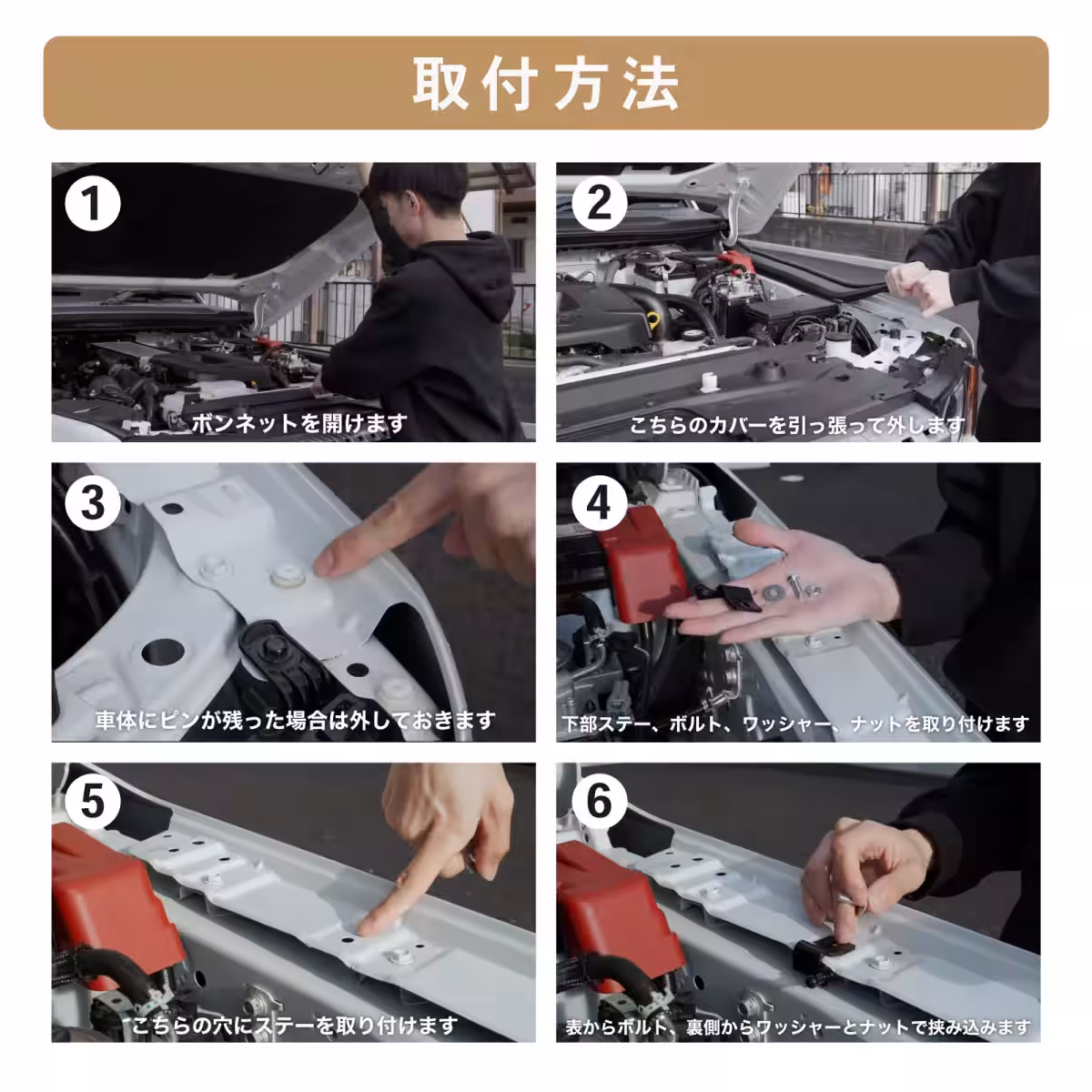 取付方法

1
ボンネットを開けます

2
こちらのカバーを引っ張って外します

3
車体にピンが残った場合は外しておきます

4
下部ステー、ボルト、ワッシャー、ナットを取り付けます

5
こちらの穴にステーを取り付けます

6
表からボルト、裏側からワッシャーとナットで挟み込みます