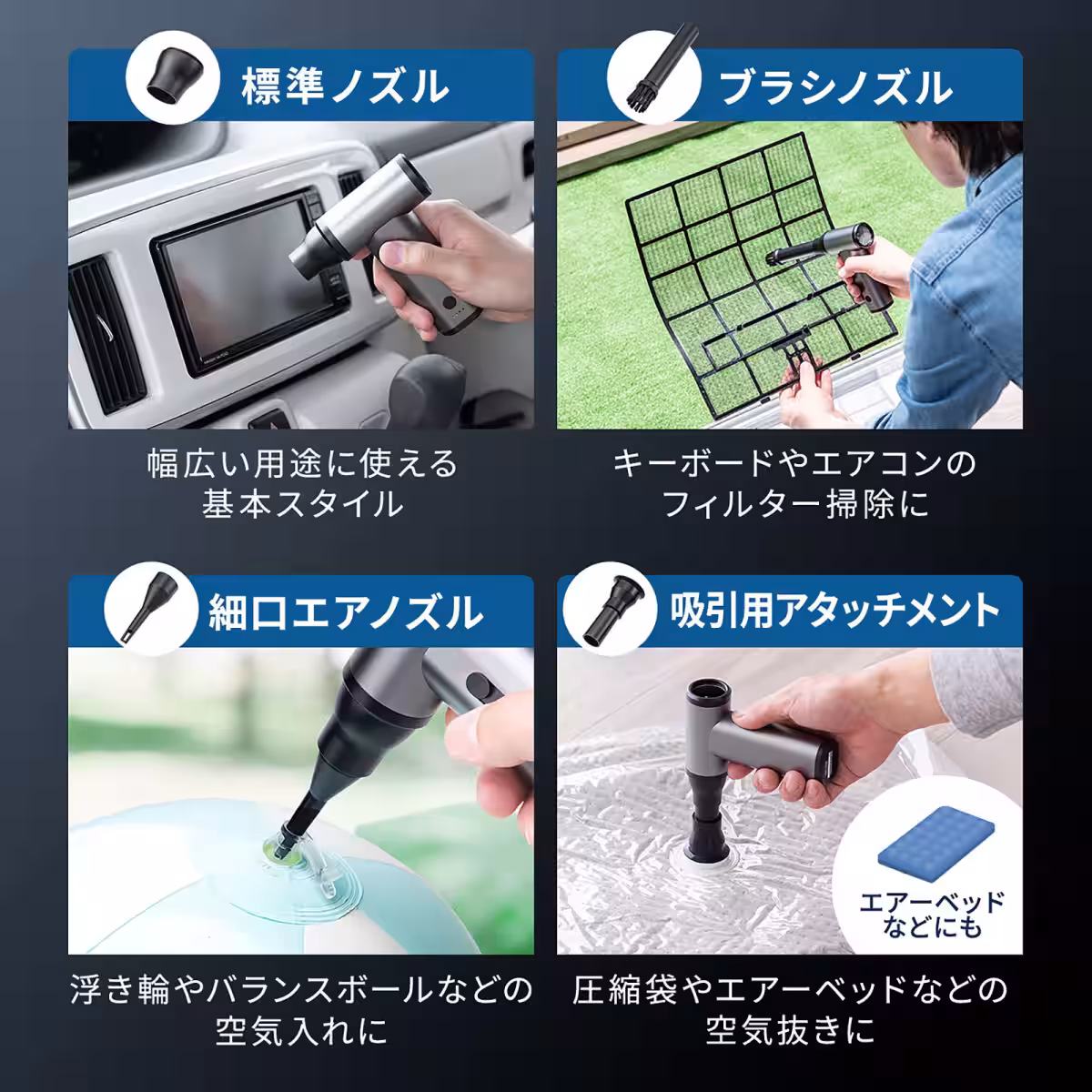 標準ノズル

幅広い用途に使える
基本スタイル

ブラシノズル

キーボードやエアコンの
フィルター掃除に

細口エアノズル

浮き輪やバランスボールなどの
空気入れに

吸引用アタッチメント

エアーベッド
などにも

圧縮袋やエアーベッドなどの
空気抜きに