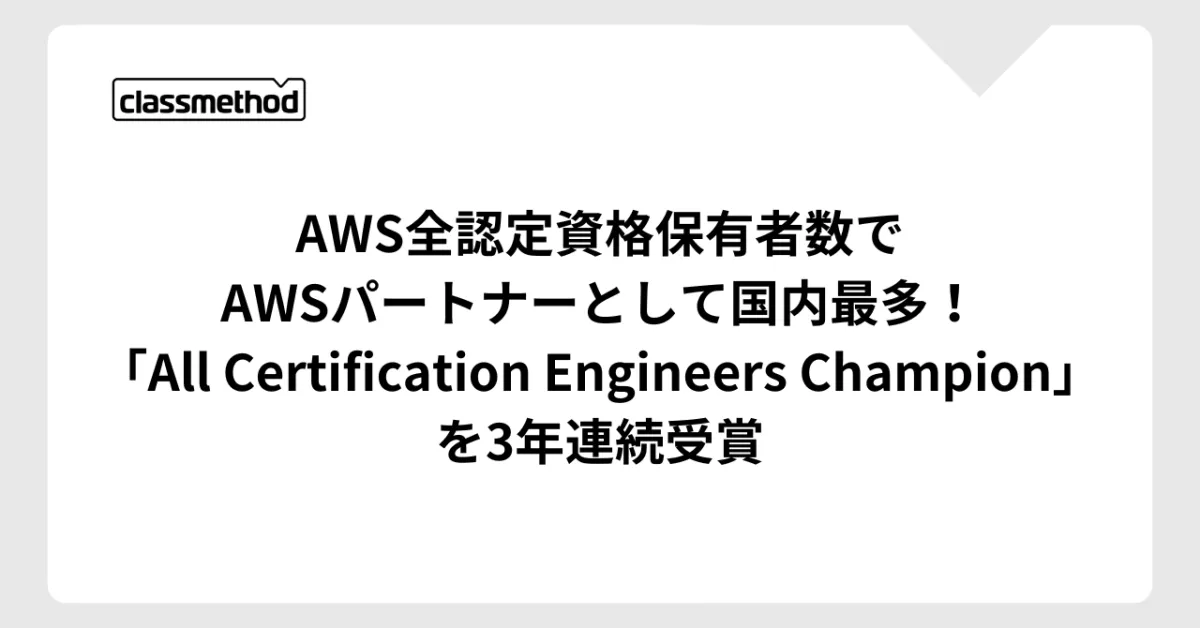 classmethod

AWS全認定資格保有者数で
AWSパートナーとして国内最多！
「All Certification Engineers Champion」
を3年連続受賞