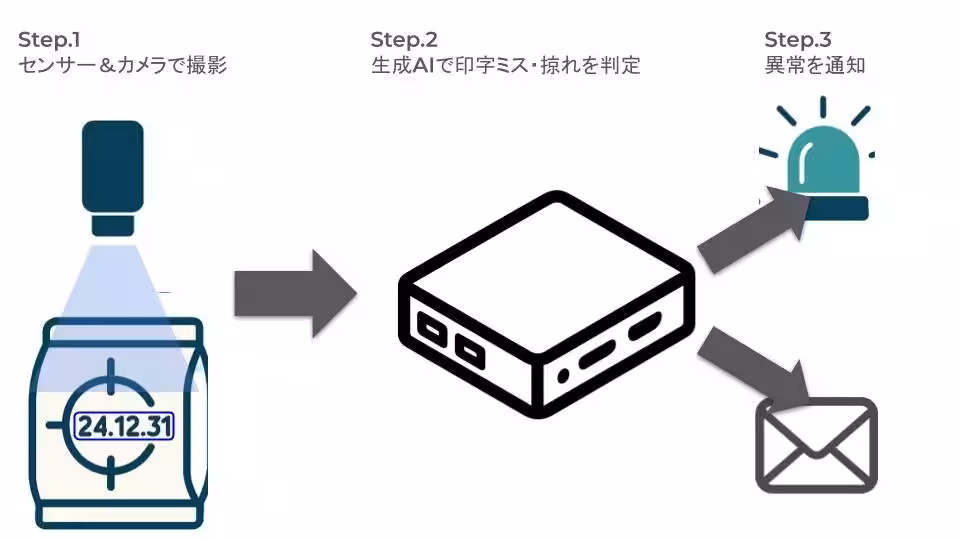 Step.1
センサー＆カメラで撮影

Step.2
生成AIで印字ミス・掠れを判定

Step.3
異常を通知

24.12.31