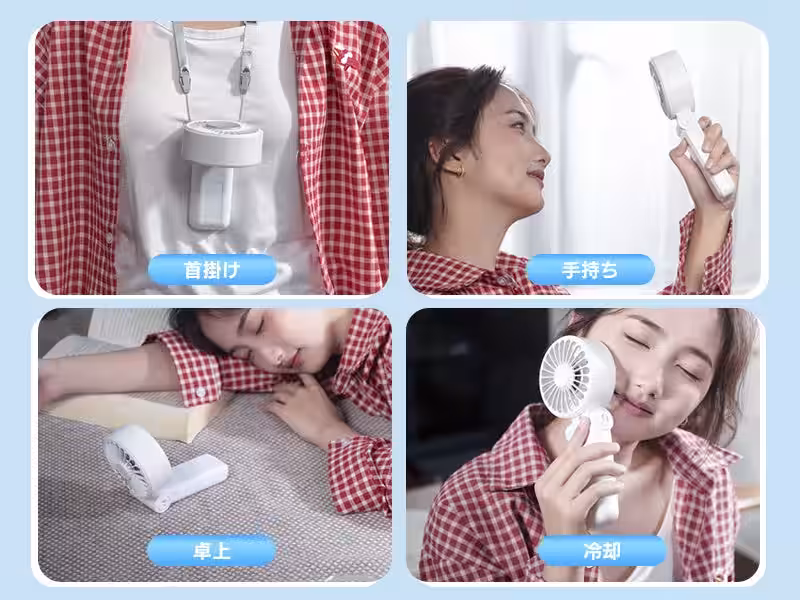 首掛け

手持ち

卓上

冷却