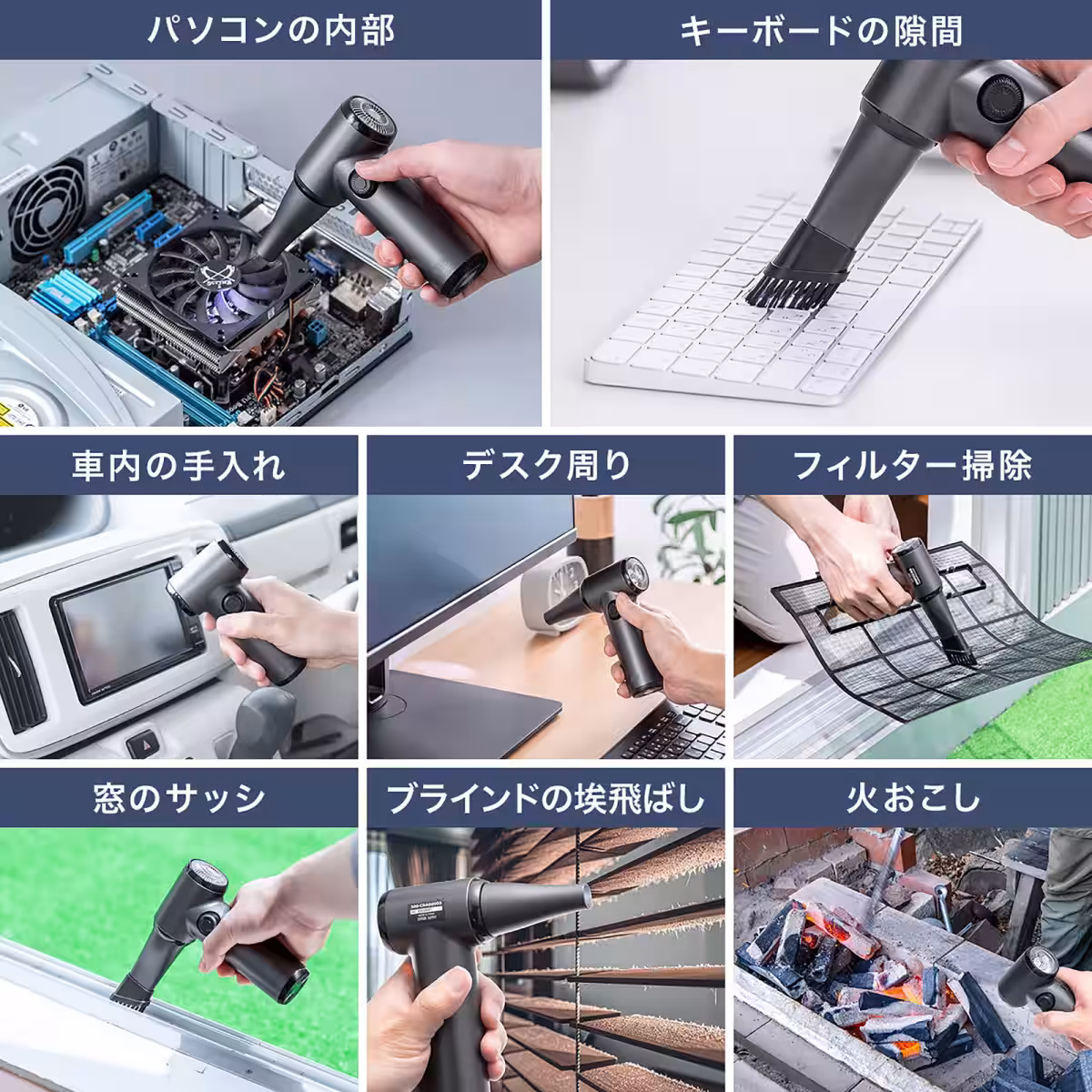 パソコンの内部

キーボードの隙間

車内の手入れ

デスク周り

フィルター掃除

窓のサッシ

ブラインドの埃飛ばし

火おこし