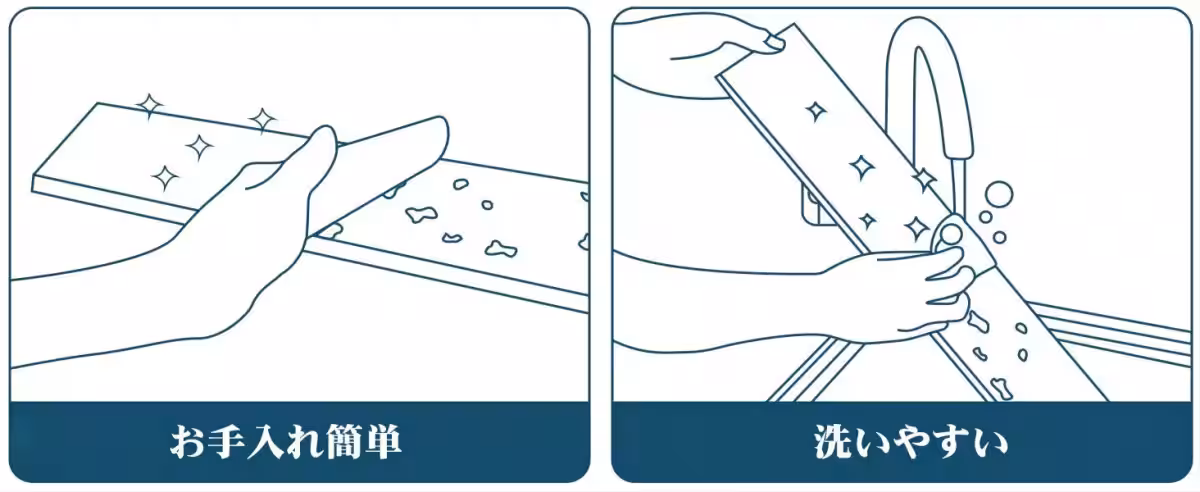 お手入れ簡単

洗いやすい