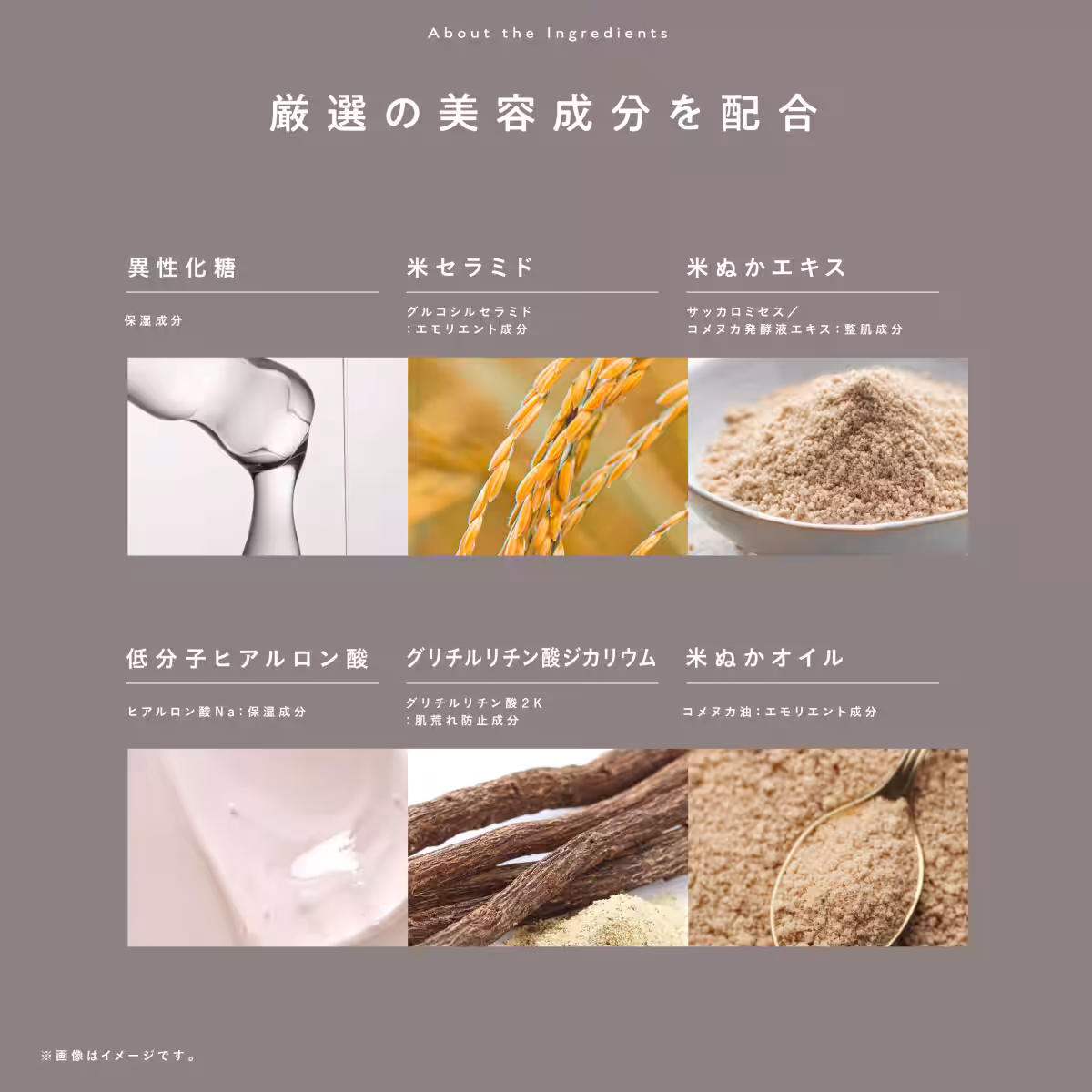 About the Ingredients

厳選の美容成分を配合

異性化糖

保湿成分

米セラミド

グルコシルセラミド
:エモリエント成分

米ぬかエキス

サッカロミセス／
コメヌカ発酵液エキス:整肌成分

低分子ヒアルロン酸

ヒアルロン酸Na:保湿成分

グリチルリチン酸ジカリウム

グリチルリチン酸2K
:肌荒れ防止成分

米ぬかオイル

コメヌカ油:エモリエント成分

※画像はイメージです。